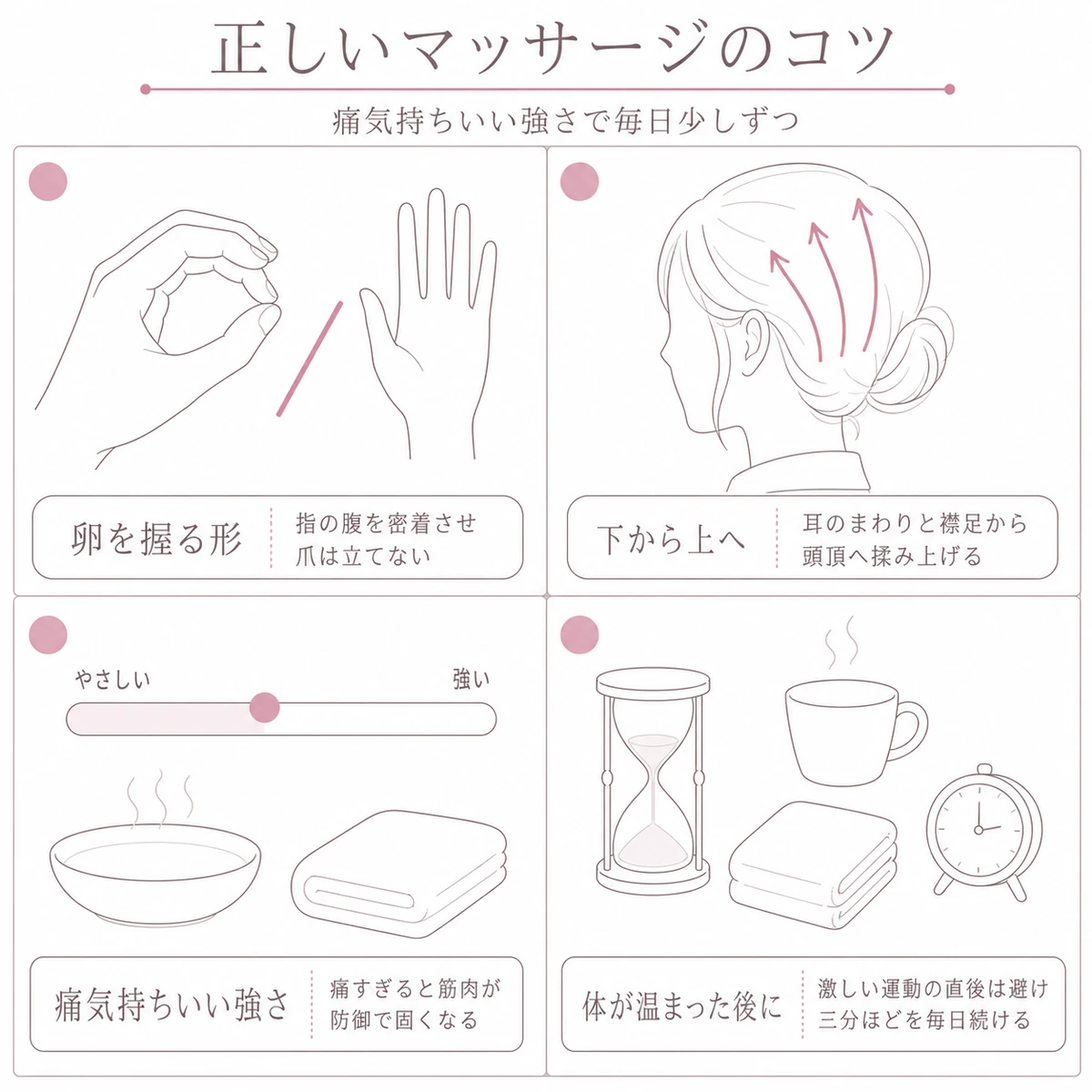 正しいマッサージのコツ

痛気持ちいい強さで毎日少しずつ

卵を握る形

指の腹を密着させ
爪は立てない

下から上へ

耳のまわりと襟足から
頭頂へ揉み上げる

やさしい

強い

痛気持ちいい強さ

痛すぎると筋肉が
防御で固くなる

体が温まった後に

激しい運動の直後は避け
三分ほどを毎日続ける