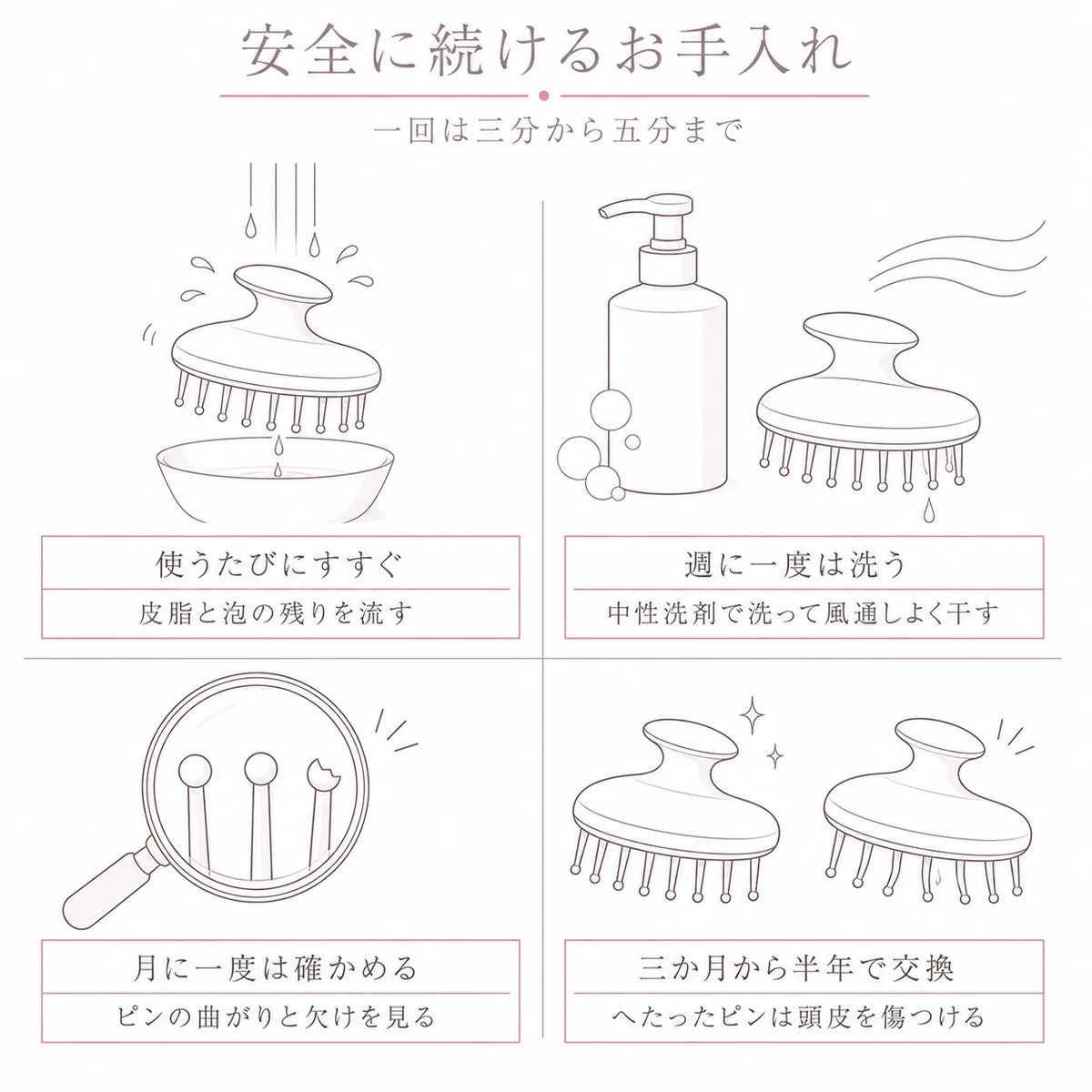 安全に続けるお手入れ

一回は三分から五分まで

使うたびにすすぐ

皮脂と泡の残りを流す

週に一度は洗う

中性洗剤で洗って風通しよく干す

月に一度は確かめる

ピンの曲がりと欠けを見る

三か月から半年で交換

へたったピンは頭皮を傷つける