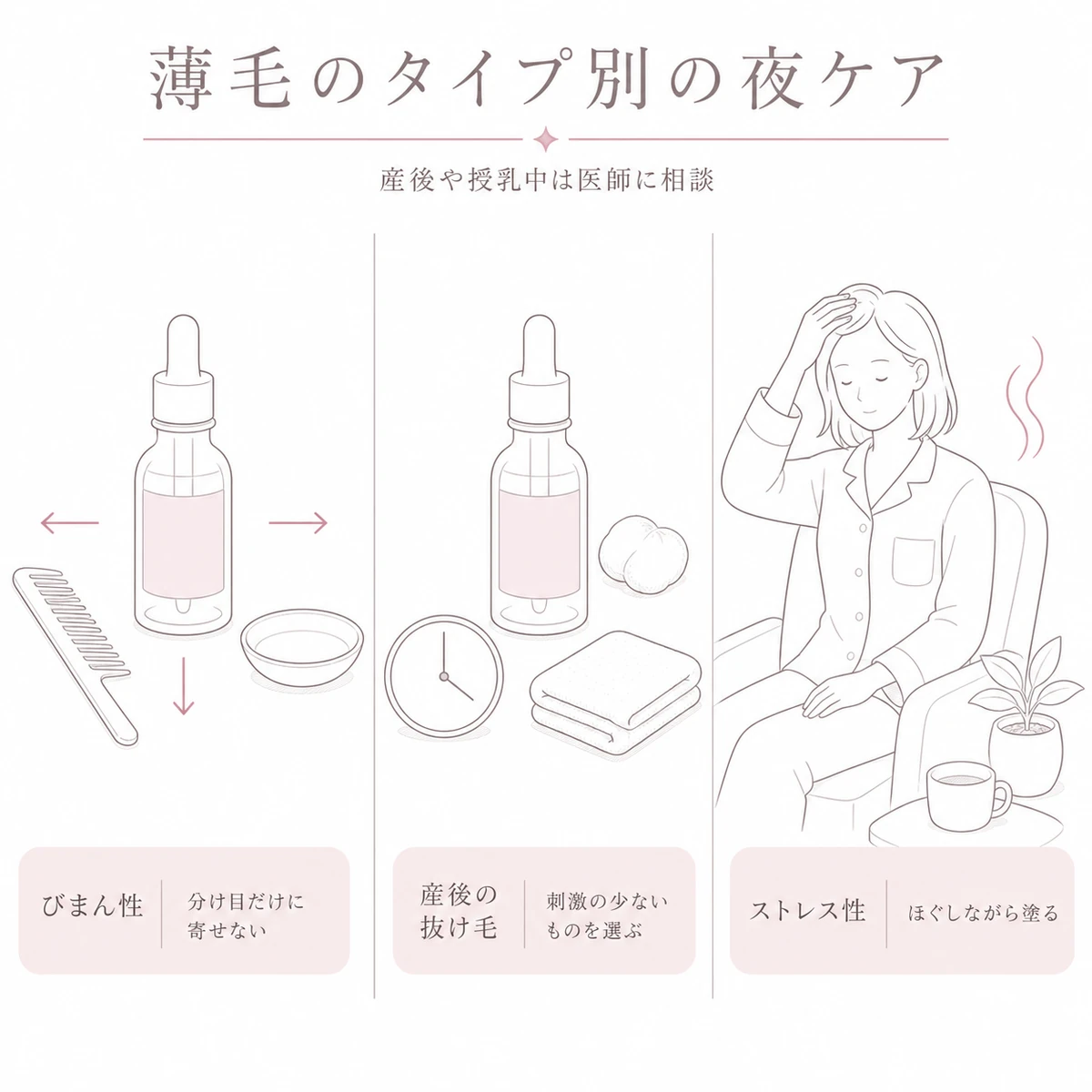 薄毛のタイプ別の夜ケア

産後や授乳中は医師に相談

びまん性

分け目だけに寄せない

産後の抜け毛

刺激の少ないものを選ぶ

ストレス性

ほぐしながら塗る