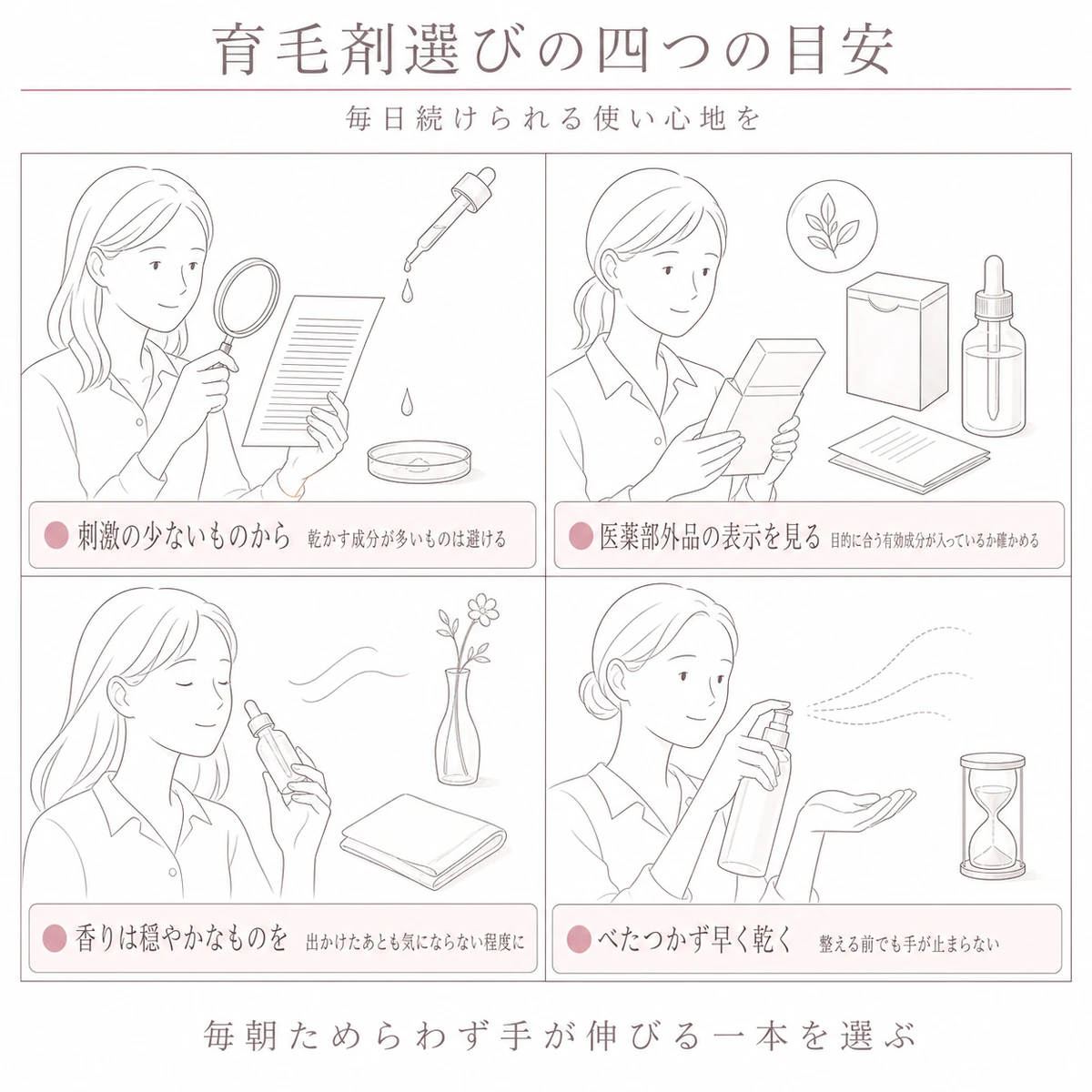 育毛剤選びの四つの目安

毎日続けられる使い心地を

刺激の少ないものから　乾かす成分が多いものは避ける

医薬部外品の表示を見る　目的に合う有効成分が入っているか確かめる

香りは穏やかなものを　出かけたあとも気にならない程度に

べたつかず早く乾く　整える前でも手が止まらない

毎朝ためらわず手が伸びる一本を選ぶ