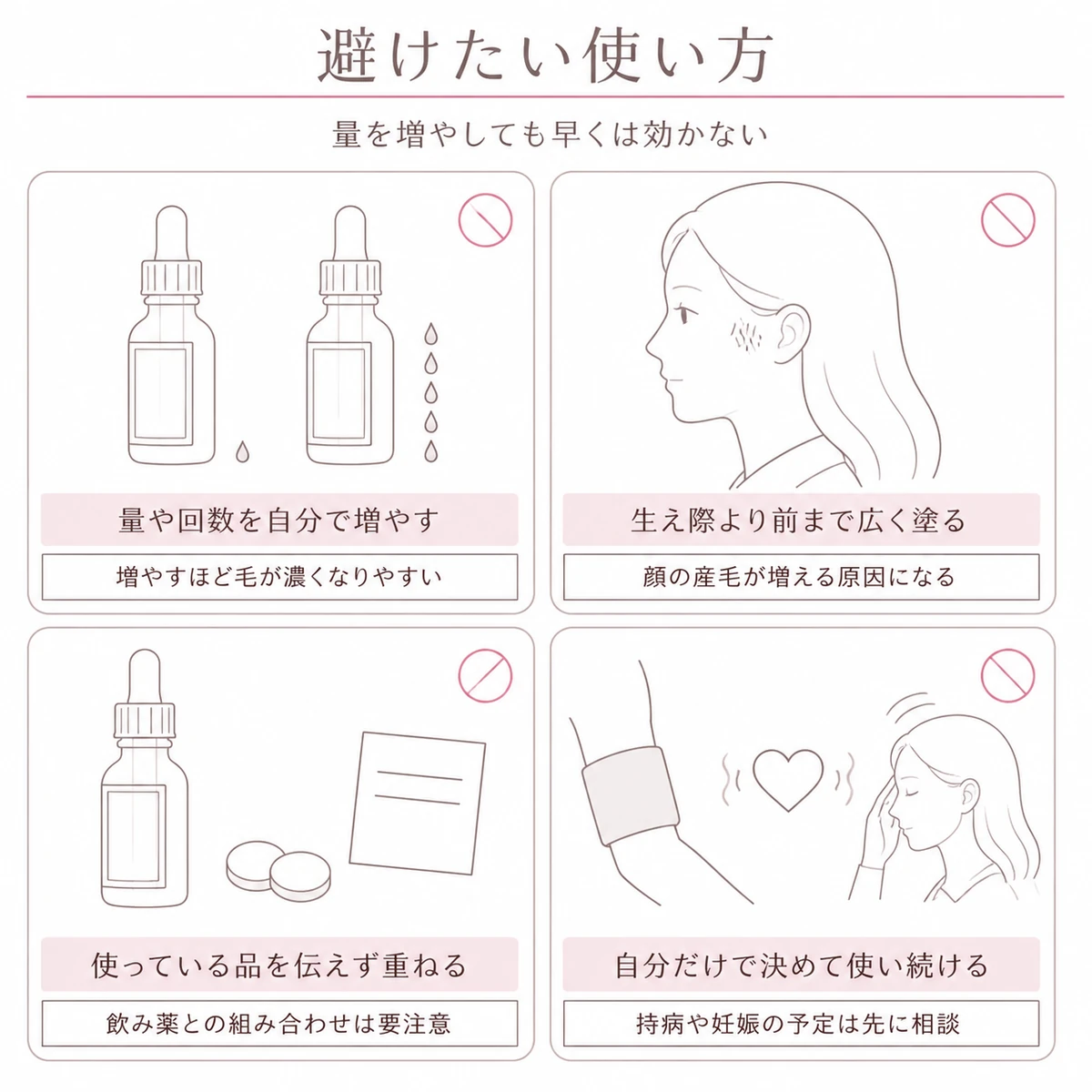 避けたい使い方

量を増やしても早くは効かない

量や回数を自分で増やす

増やすほど毛が濃くなりやすい

生え際より前まで広く塗る

顔の産毛が増える原因になる

使っている品を伝えず重ねる

飲み薬との組み合わせは要注意

自分だけで決めて使い続ける

持病や妊娠の予定は先に相談