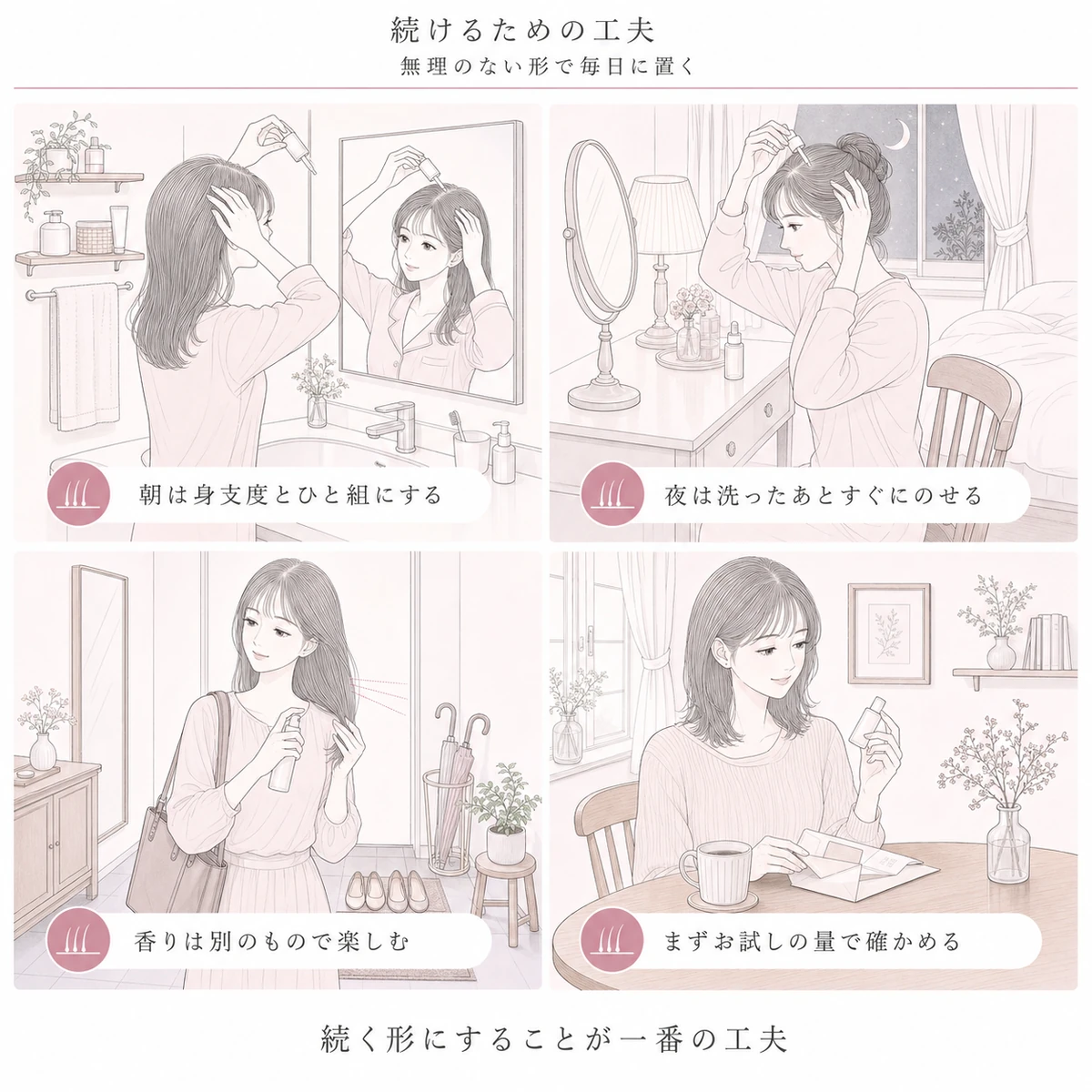 続けるための工夫

無理のない形で毎日に置く

朝は身支度とひと組にする

夜は洗ったあとすぐにのせる

香りは別のもので楽しむ

まずお試しの量で確かめる

続く形にすることが一番の工夫