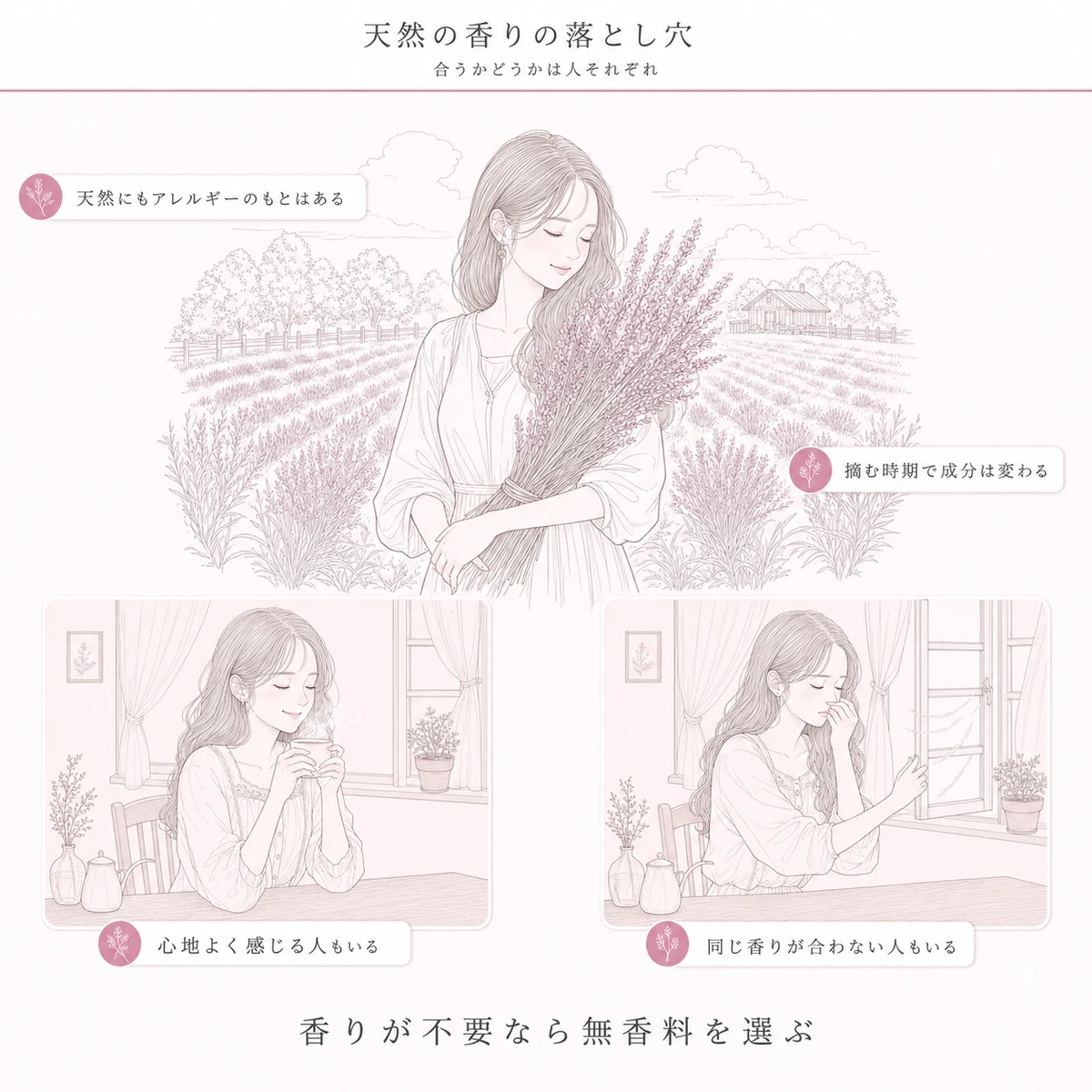 天然の香りの落とし穴

合うかどうかは人それぞれ

天然にもアレルギーのもとはある

摘む時期で成分は変わる

心地よく感じる人もいる

同じ香りが合わない人もいる

香りが不要なら無香料を選ぶ