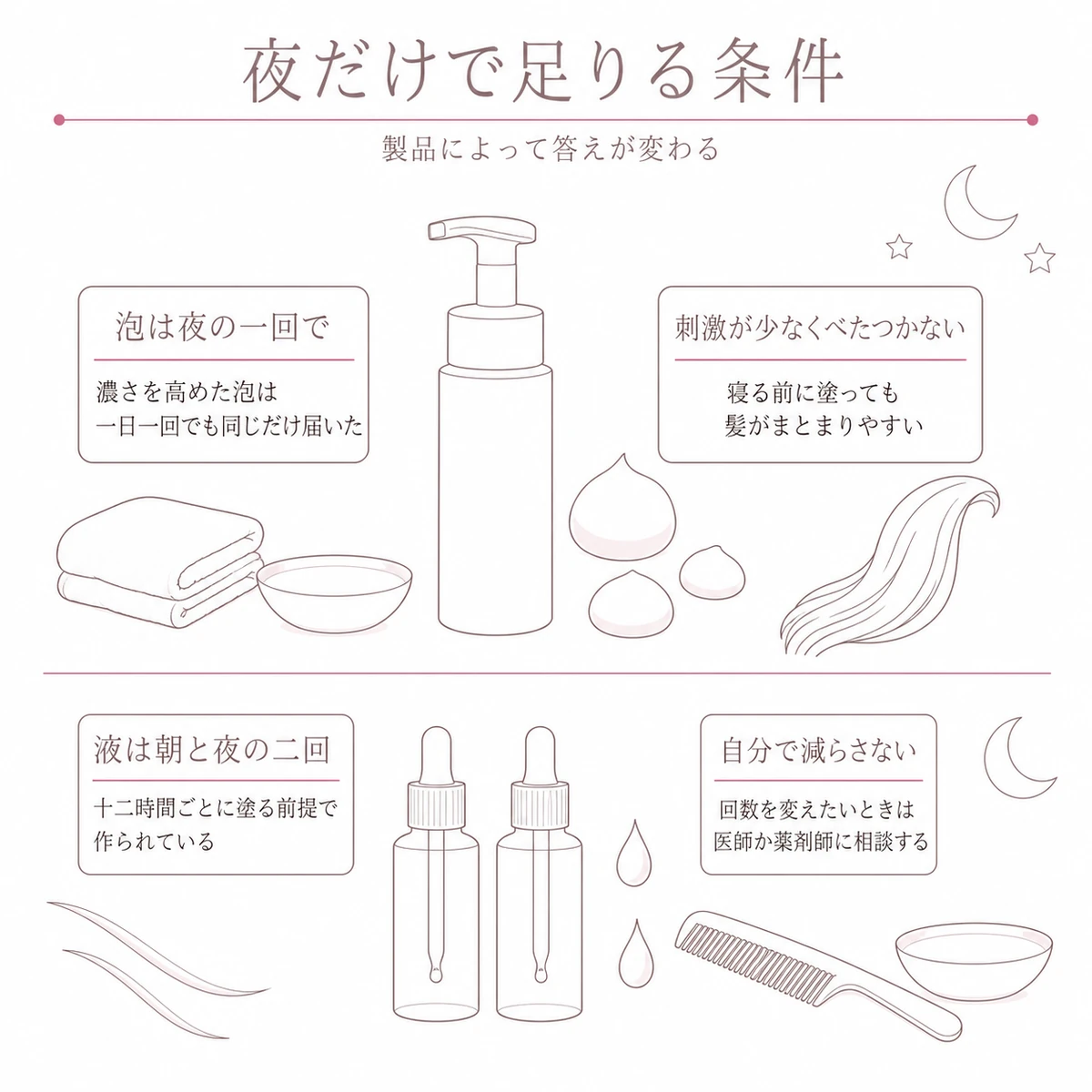 夜だけで足りる条件

製品によって答えが変わる

泡は夜の一回で

濃さを高めた泡は
一日一回でも同じだけ届いた

刺激が少なくべたつかない

寝る前に塗っても
髪がまとまりやすい

液は朝と夜の二回

十二時間ごとに塗る前提で
作られている

自分で減らさない

回数を変えたいときは
医師か薬剤師に相談する