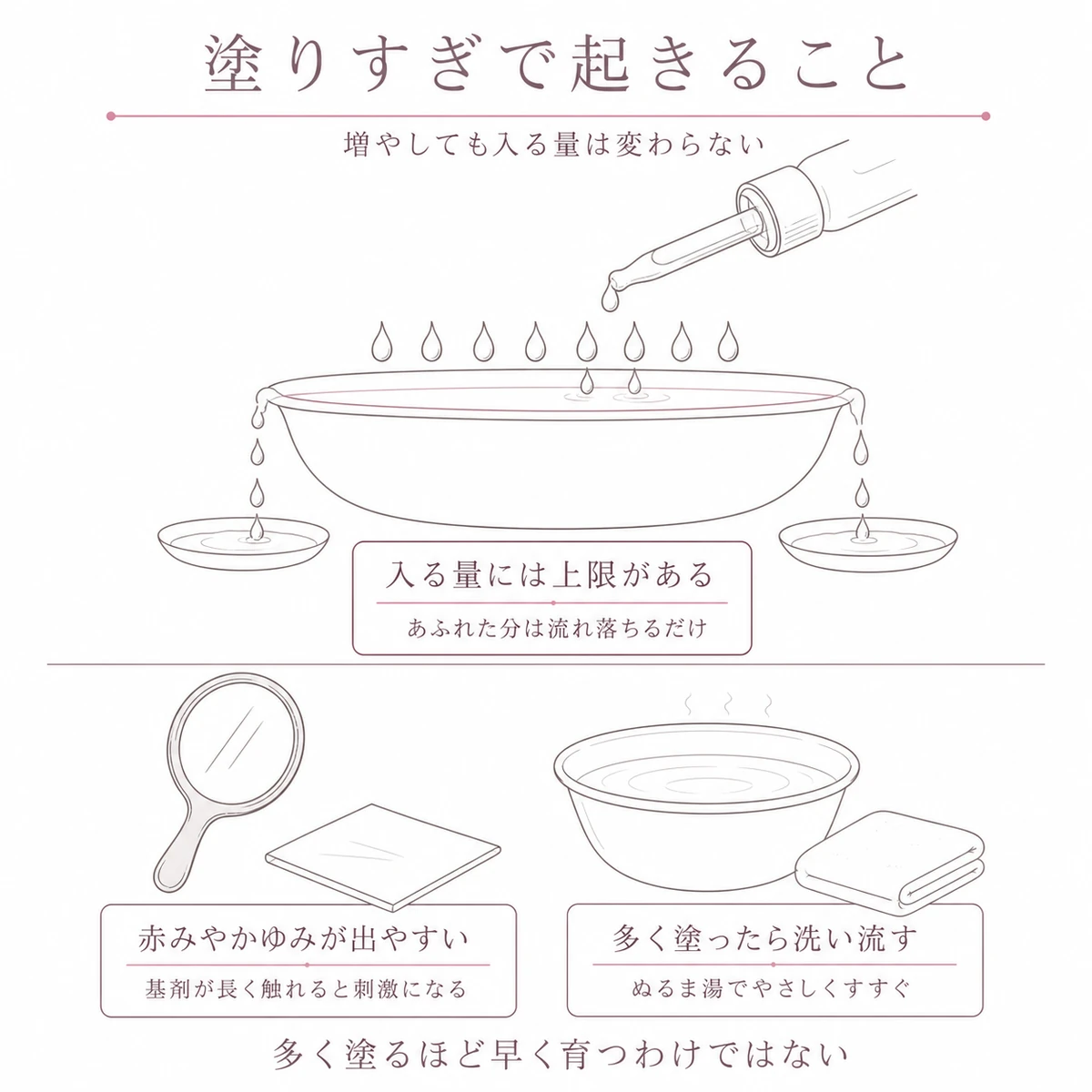 塗りすぎで起きること

増やしても入る量は変わらない

入る量には上限がある

あふれた分は流れ落ちるだけ

赤みやかゆみが出やすい

基剤が長く触れると刺激になる

多く塗ったら洗い流す

ぬるま湯でやさしくすすぐ

多く塗るほど早く育つわけではない