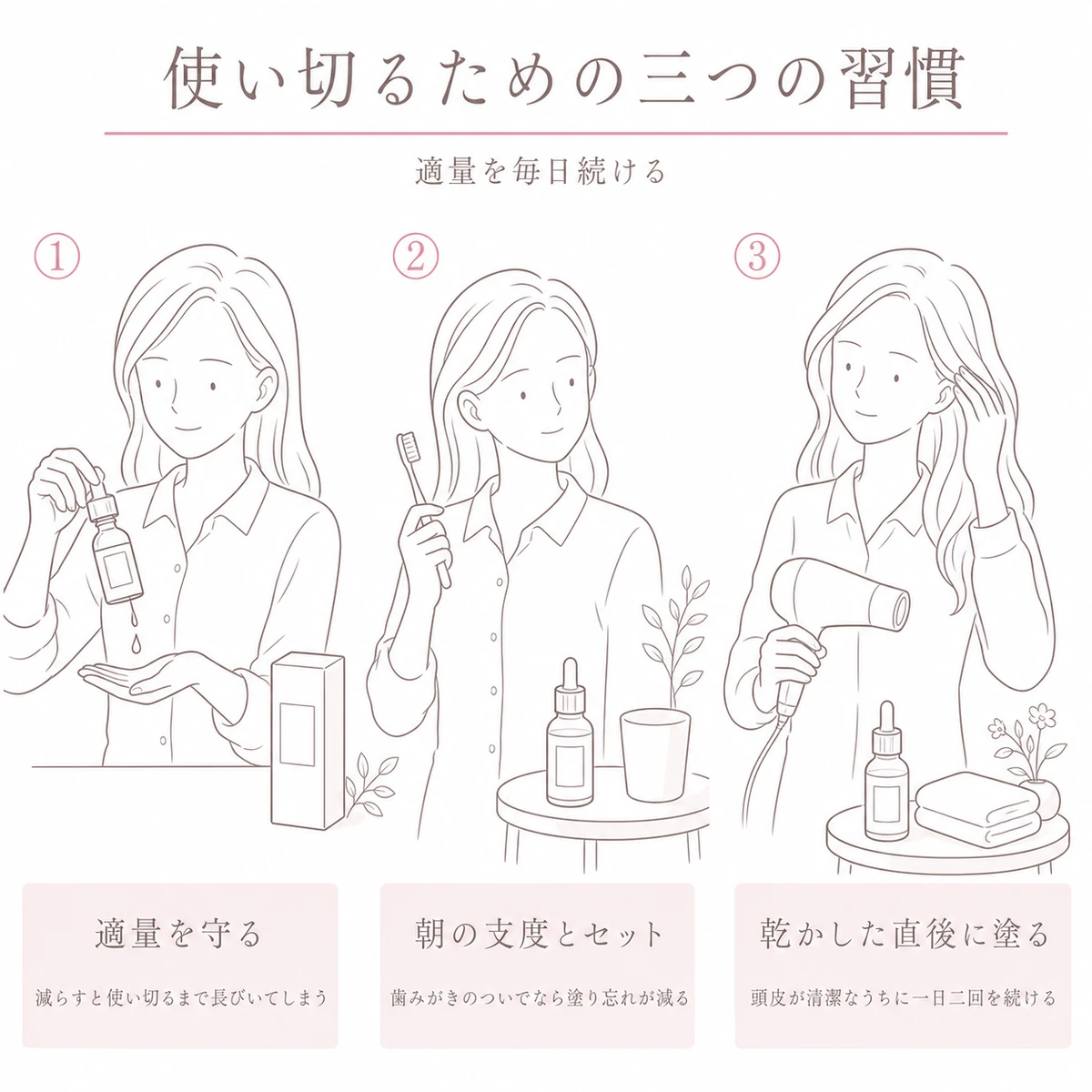 使い切るための三つの習慣

適量を毎日続ける

①

②

③

適量を守る

減らすと使い切るまで長びいてしまう

朝の支度とセット

歯みがきのついでなら塗り忘れが減る

乾かした直後に塗る

頭皮が清潔なうちに一日二回を続ける