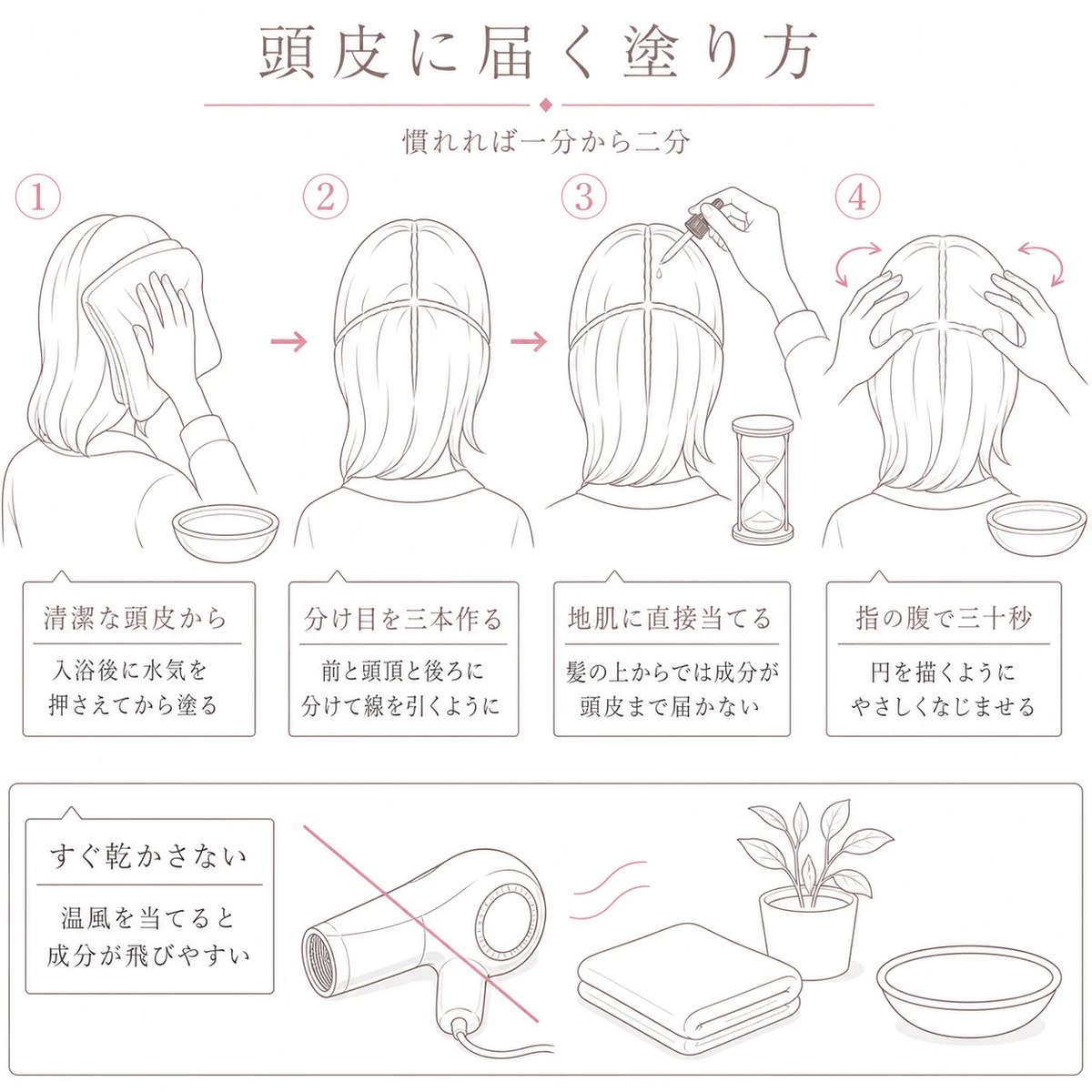 頭皮に届く塗り方

慣れれば一分から二分

①

②

③

④

清潔な頭皮から

入浴後に水気を押さえてから塗る

分け目を三本作る

前と頭頂と後ろに分けて線を引くように

地肌に直接当てる

髪の上からでは成分が頭皮まで届かない

指の腹で三十秒

円を描くようにやさしくなじませる

すぐ乾かさない

温風を当てると成分が飛びやすい