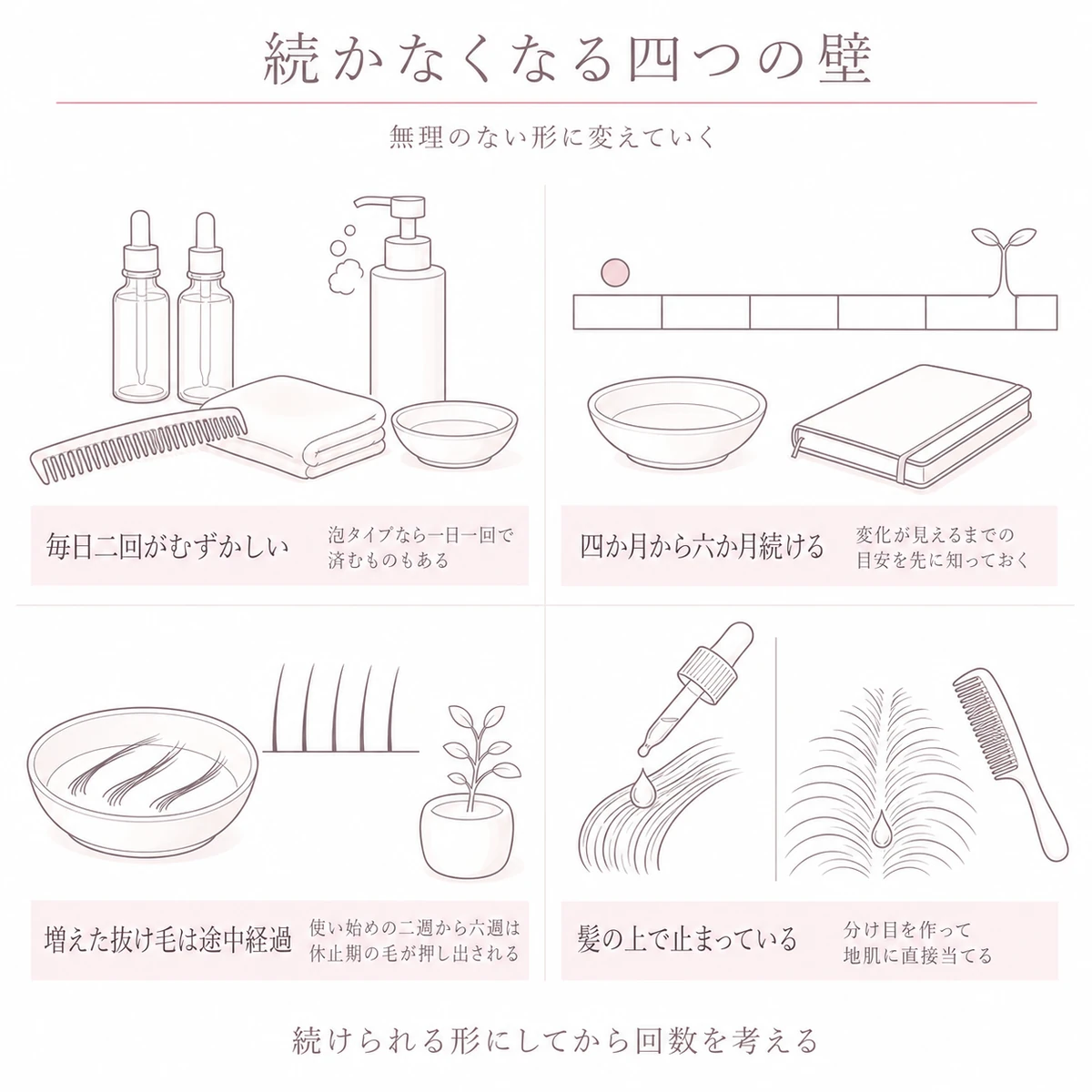 続かなくなる四つの壁

無理のない形に変えていく

毎日二回がむずかしい
泡タイプなら一日一回で済むものもある

四か月から六か月続ける
変化が見えるまでの目安を先に知っておく

増えた抜け毛は途中経過
使い始めの二週から六週は休止期の毛が押し出される

髪の上で止まっている
分け目を作って地肌に直接当てる

続けられる形にしてから回数を考える