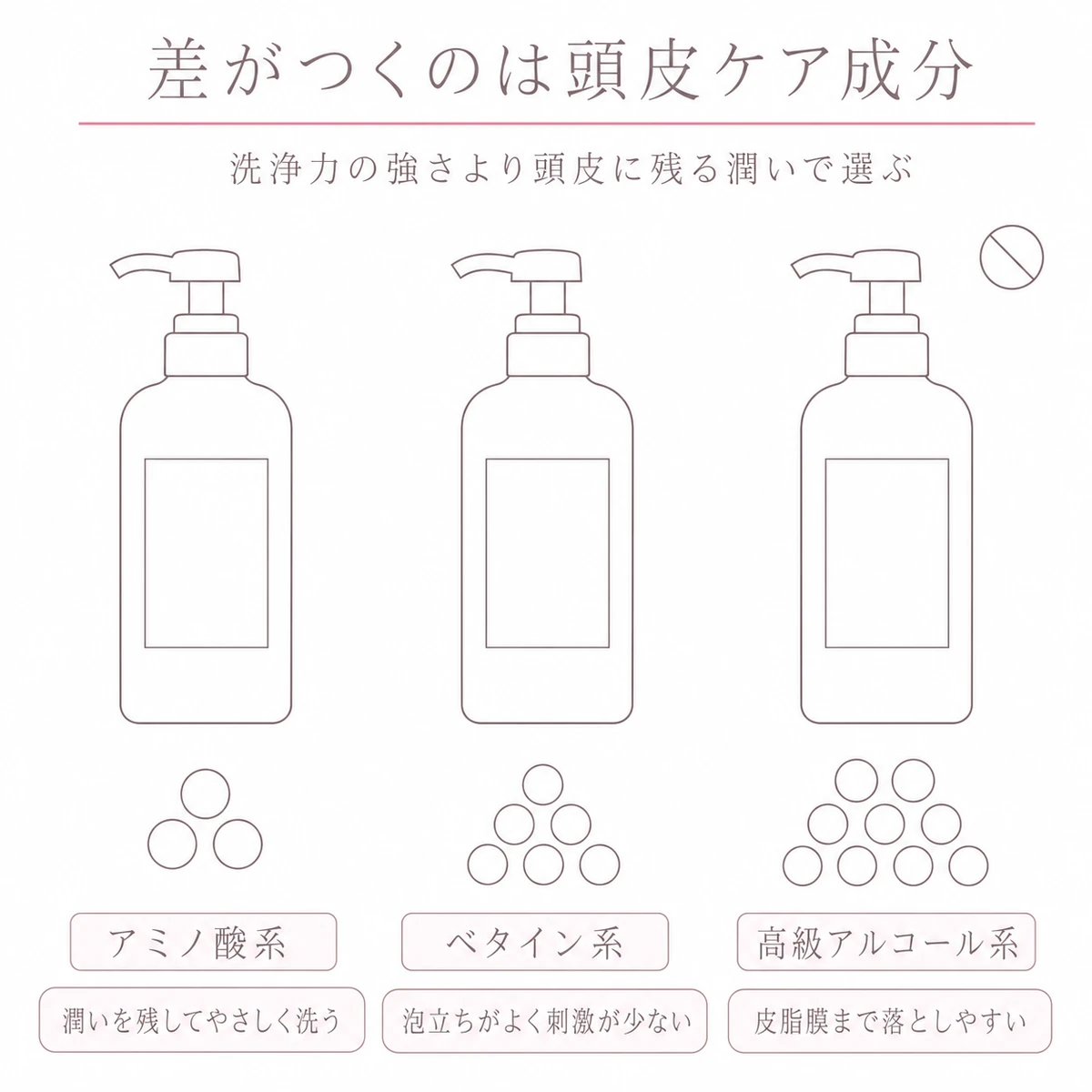 差がつくのは頭皮ケア成分

洗浄力の強さより頭皮に残る潤いで選ぶ

アミノ酸系

潤いを残してやさしく洗う

ベタイン系

泡立ちがよく刺激が少ない

高級アルコール系

皮脂膜まで落としやすい