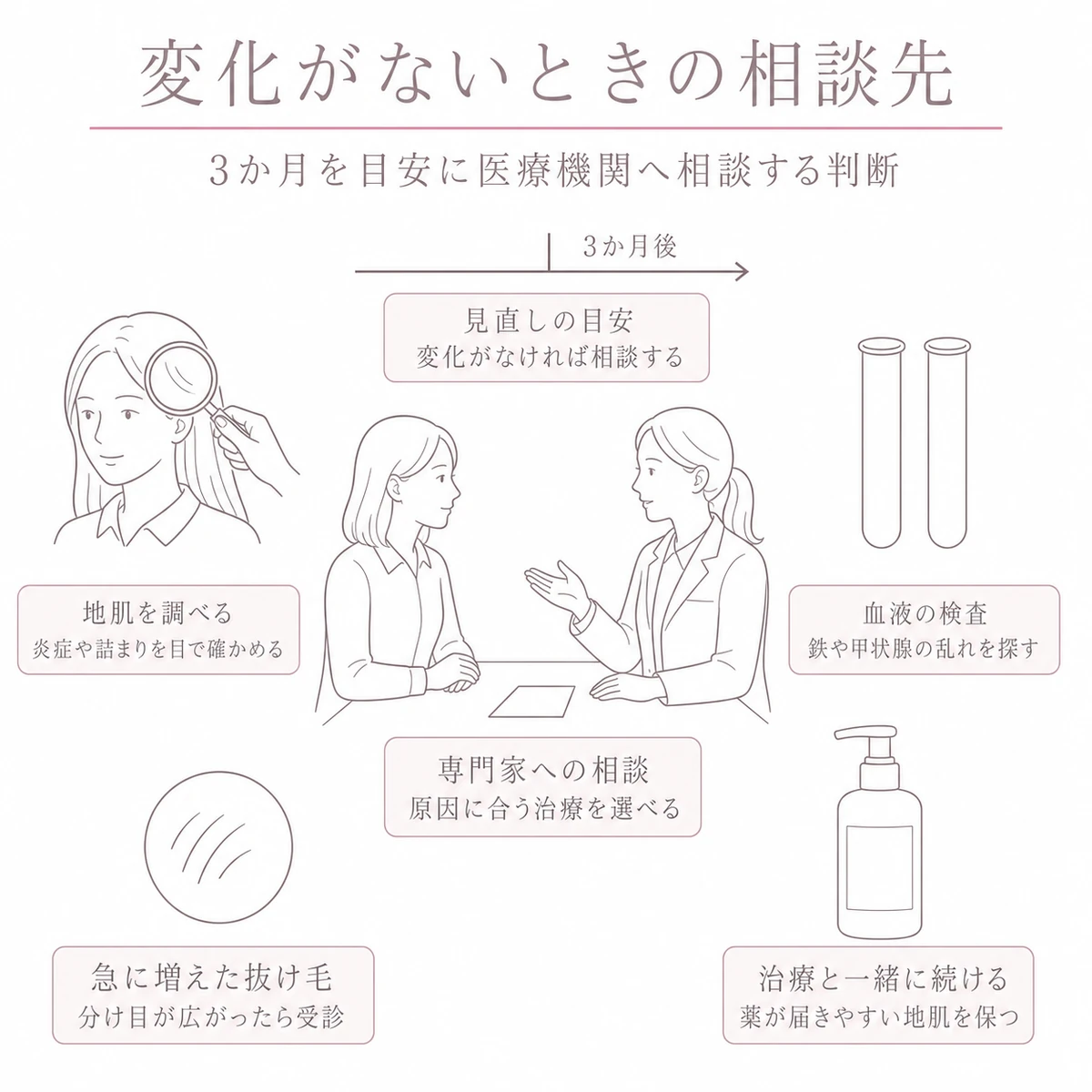 変化がないときの相談先

3か月を目安に医療機関へ相談する判断

3か月後

見直しの目安
変化がなければ相談する

地肌を調べる
炎症や詰まりを目で確かめる

血液の検査
鉄や甲状腺の乱れを探す

専門家への相談
原因に合う治療を選べる

急に増えた抜け毛
分け目が広がったら受診

治療と一緒に続ける
薬が届きやすい地肌を保つ