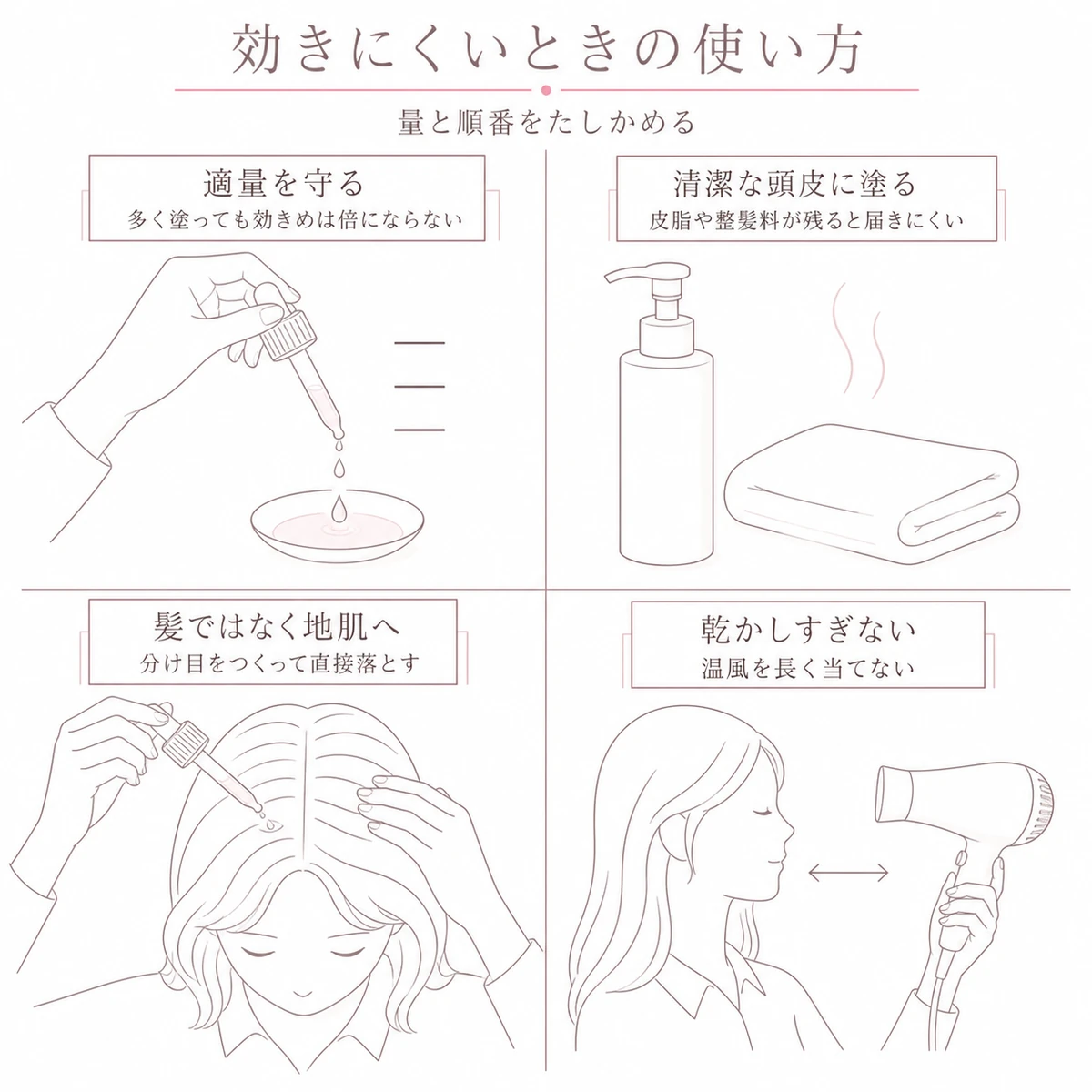 効きにくいときの使い方

量と順番をたしかめる

適量を守る
多く塗っても効きめは倍にならない

清潔な頭皮に塗る
皮脂や整髪料が残ると届きにくい

髪ではなく地肌へ
分け目をつくって直接落とす

乾かしすぎない
温風を長く当てない