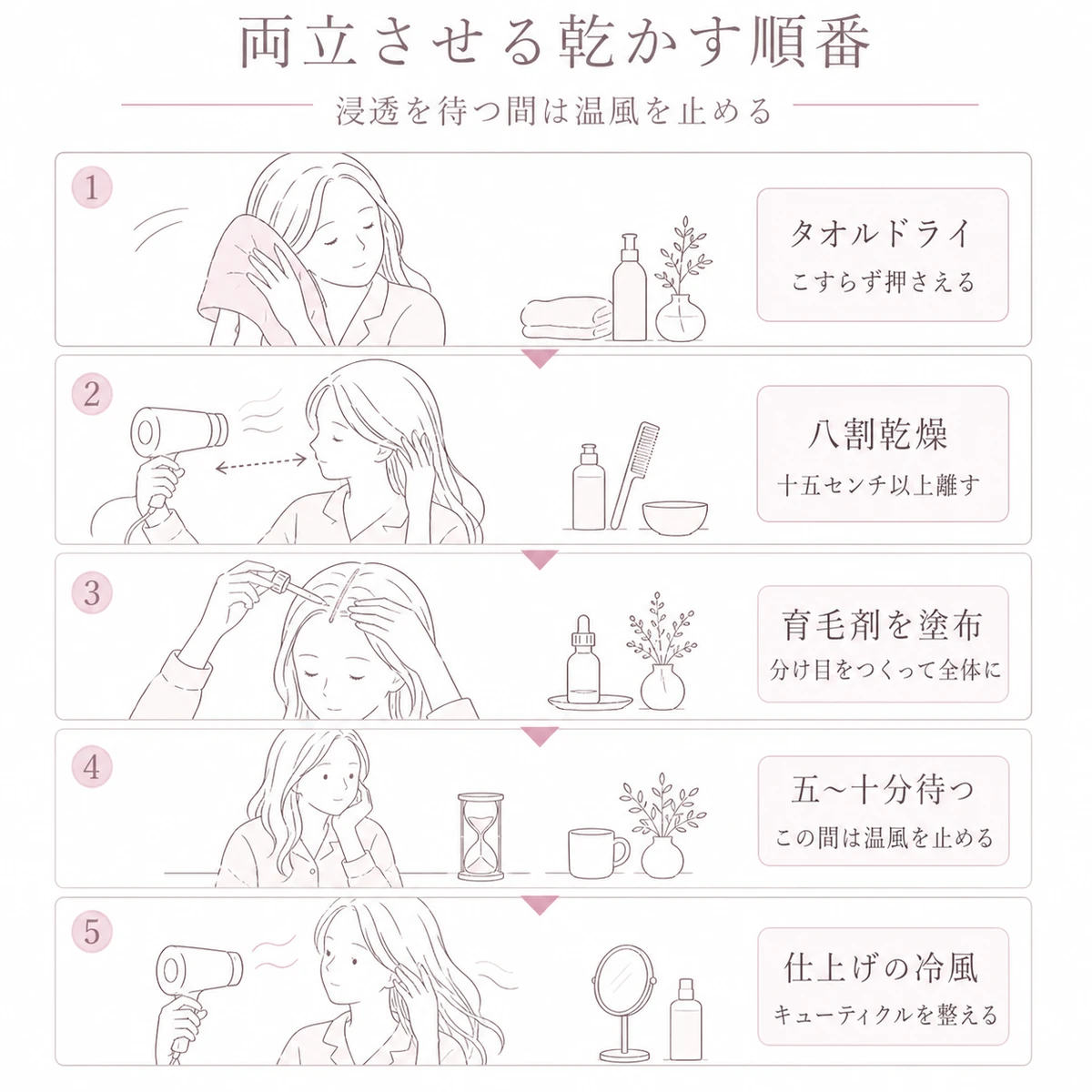 両立させる乾かす順番

浸透を待つ間は温風を止める

1

タオルドライ
こすらず押さえる

2

八割乾燥
十五センチ以上離す

3

育毛剤を塗布
分け目をつくって全体に

4

五~十分待つ
この間は温風を止める

5

仕上げの冷風
キューティクルを整える