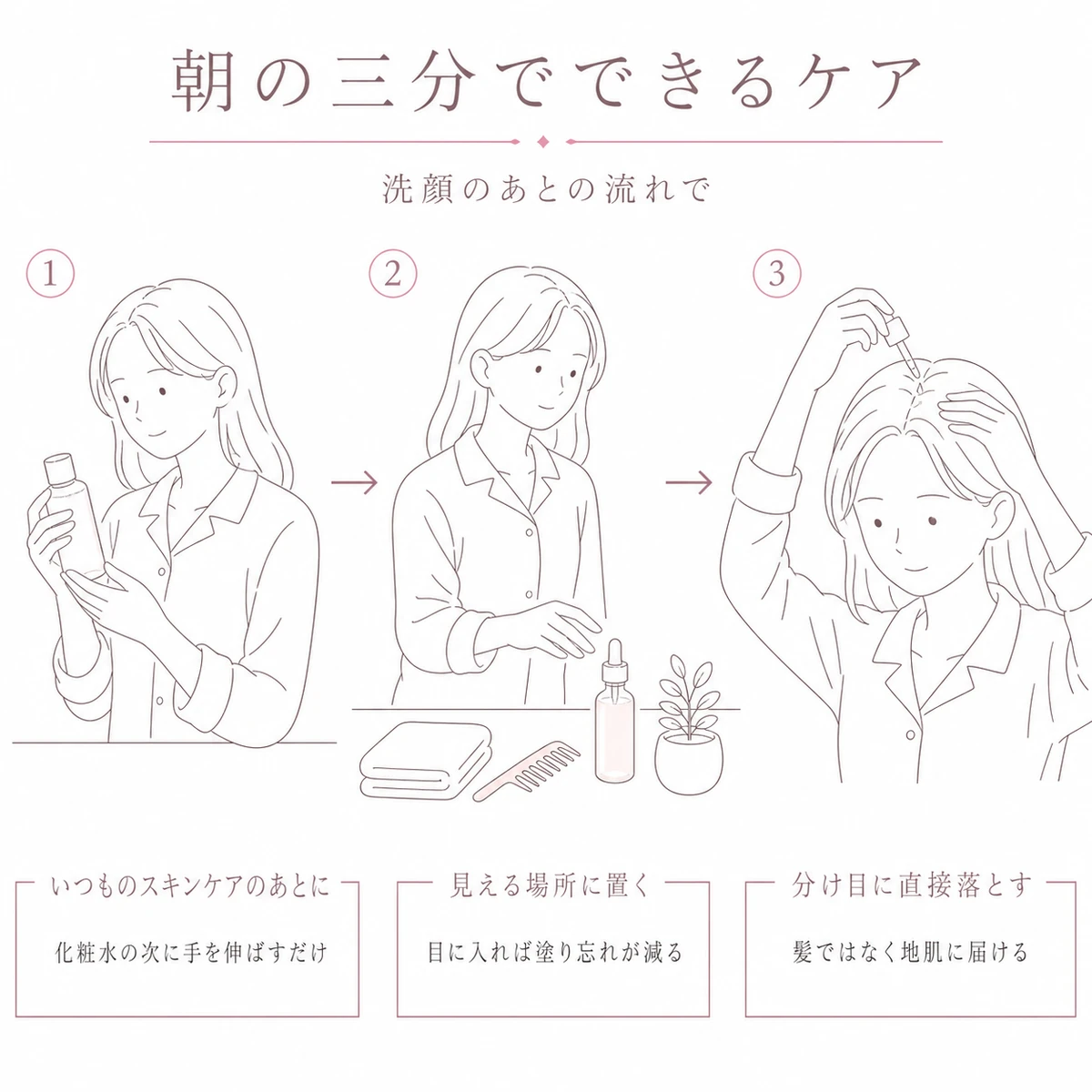 朝の三分でできるケア

洗顔のあとの流れで

①

②

③

いつものスキンケアのあとに

化粧水の次に手を伸ばすだけ

見える場所に置く

目に入れば塗り忘れが減る

分け目に直接落とす

髪ではなく地肌に届ける