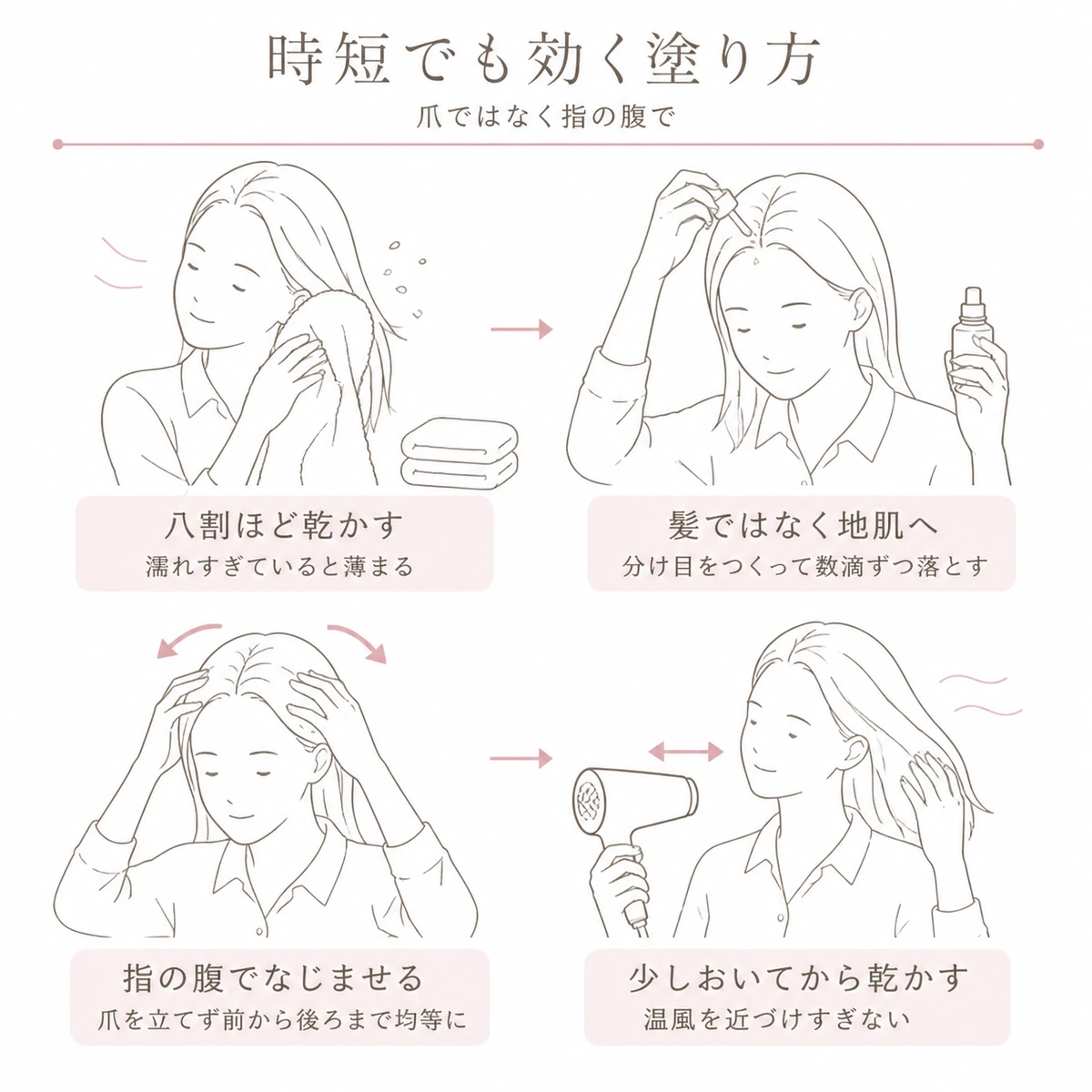 時短でも効く塗り方

爪ではなく指の腹で

八割ほど乾かす
濡れすぎていると薄まる

髪ではなく地肌へ
分け目をつくって数滴ずつ落とす

指の腹でなじませる
爪を立てず前から後ろまで均等に

少しおいてから乾かす
温風を近づけすぎない