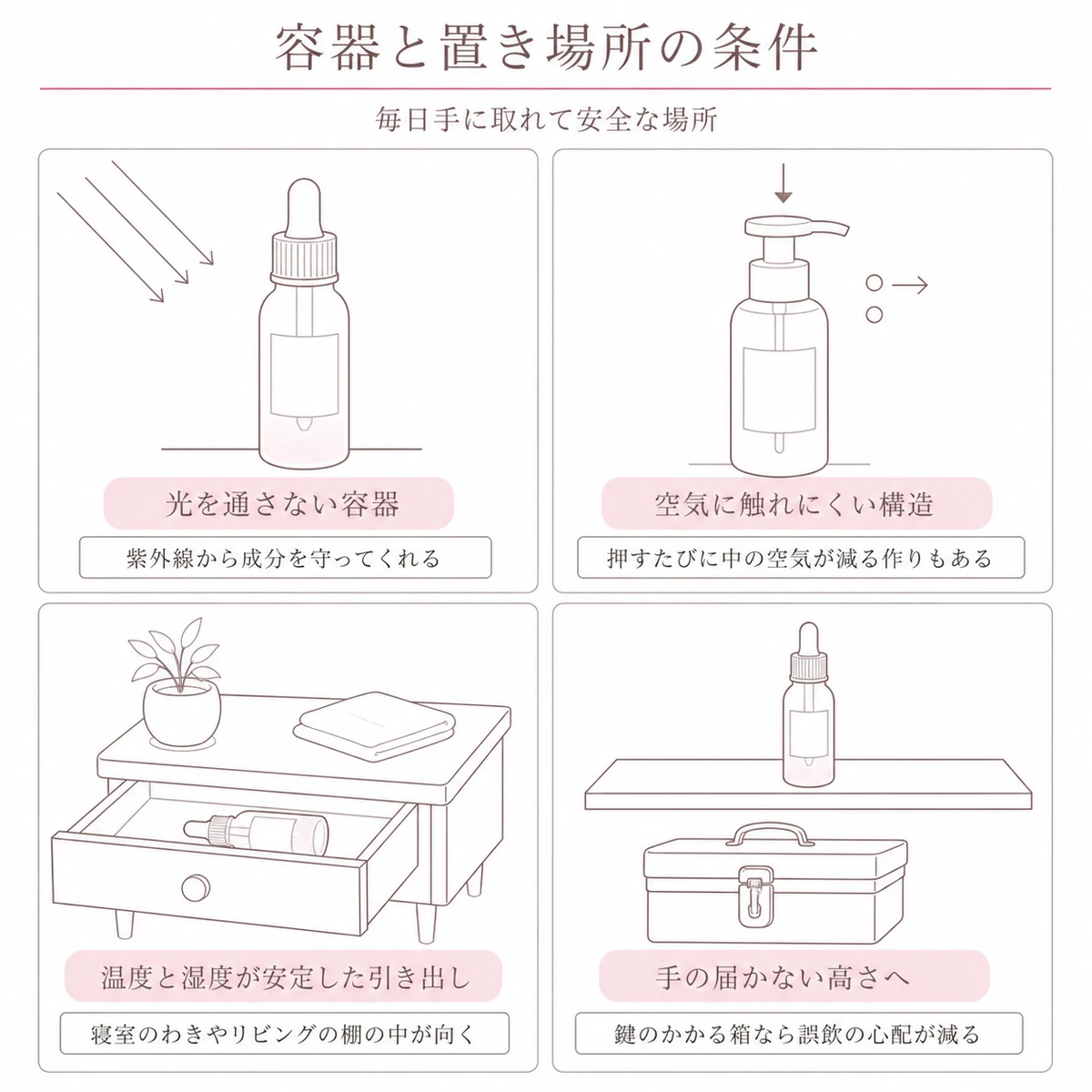 容器と置き場所の条件

毎日手に取れて安全な場所

光を通さない容器

紫外線から成分を守ってくれる

空気に触れにくい構造

押すたびに中の空気が減る作りもある

温度と湿度が安定した引き出し

寝室のわきやリビングの棚の中が向く

手の届かない高さへ

鍵のかかる箱なら誤飲の心配が減る