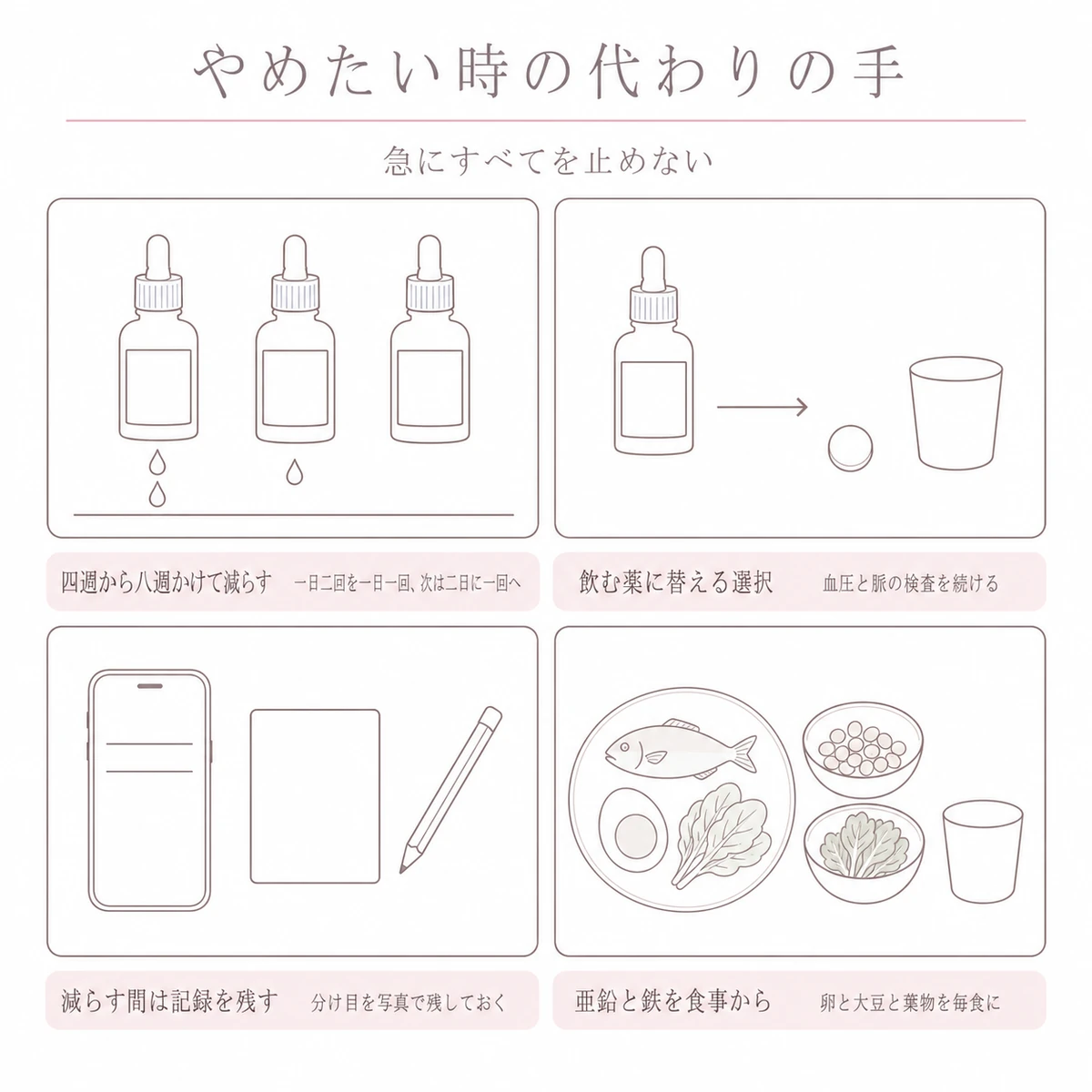 やめたい時の代わりの手

急にすべてを止めない

四週から八週かけて減らす　一日二回を一日一回、次は二日に一回へ

飲む薬に替える選択　血圧と脈の検査を続ける

減らす間は記録を残す　分け目を写真で残しておく

亜鉛と鉄を食事から　卵と大豆と葉物を毎食に