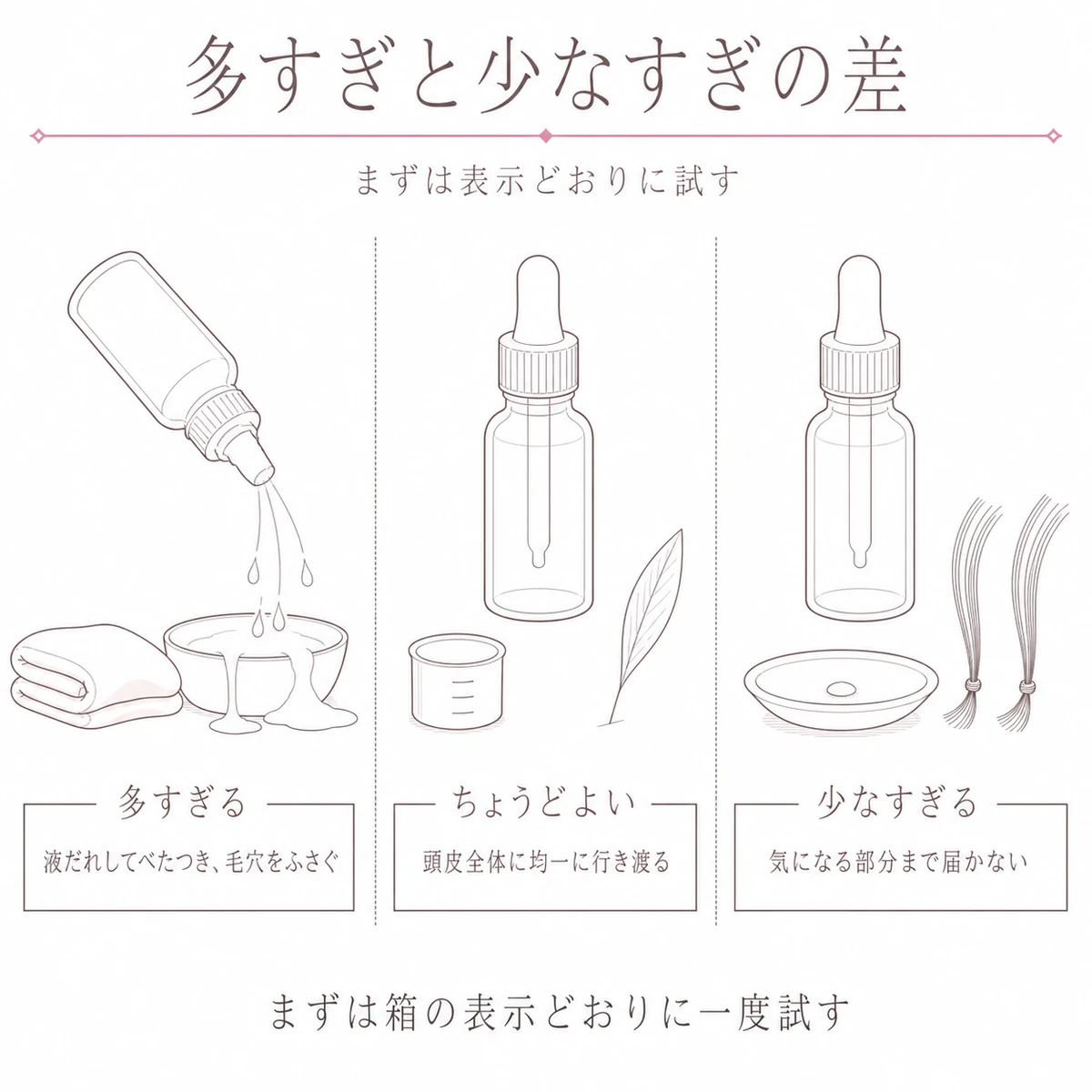 多すぎと少なすぎの差

まずは表示どおりに試す

多すぎる

液だれしてべたつき、毛穴をふさぐ

ちょうどよい

頭皮全体に均一に行き渡る

少なすぎる

気になる部分まで届かない

まずは箱の表示どおりに一度試す