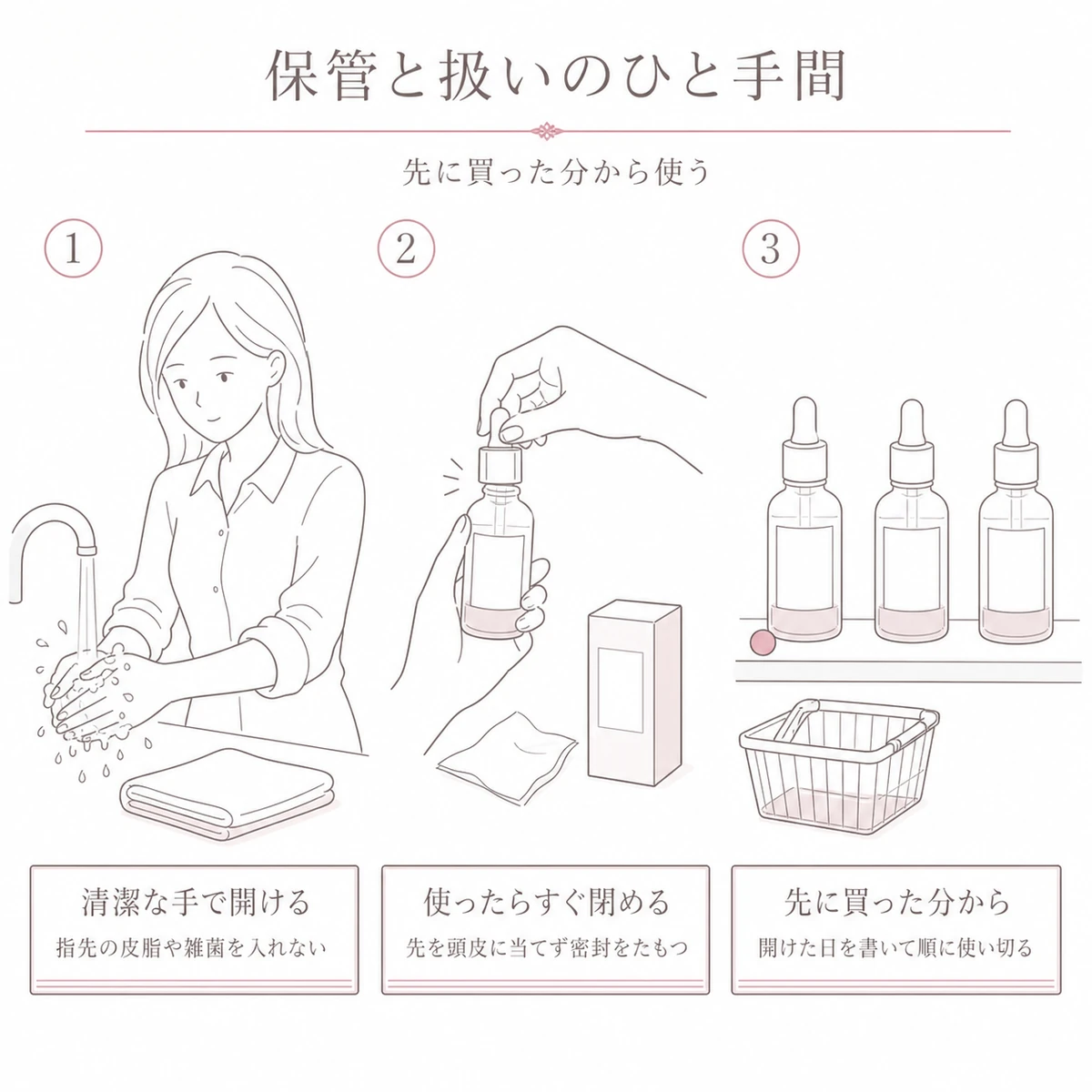 保管と扱いのひと手間

先に買った分から使う

1

2

3

清潔な手で開ける
指先の皮脂や雑菌を入れない

使ったらすぐ閉める
先を頭皮に当てず密封をたもつ

先に買った分から
開けた日を書いて順に使い切る