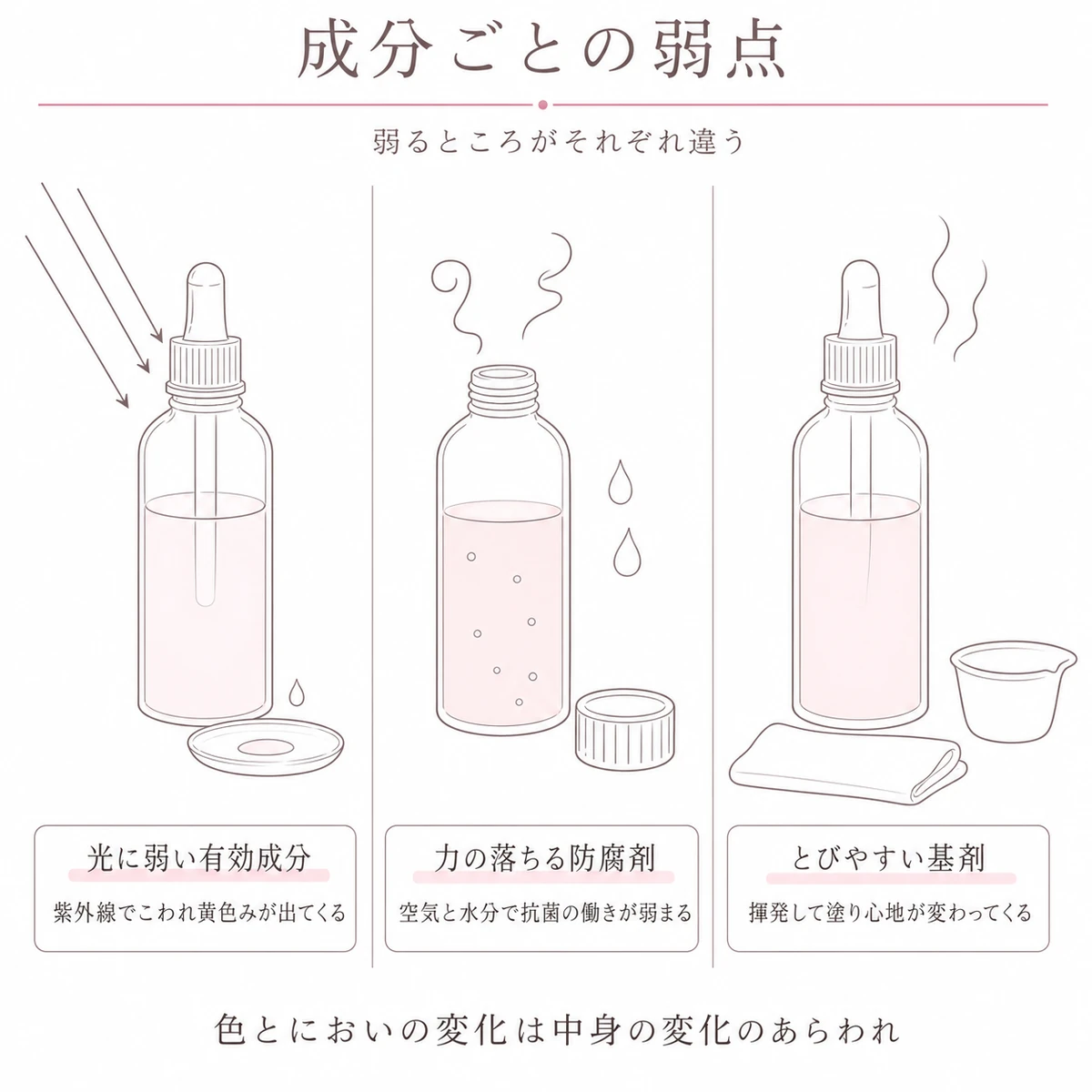 成分ごとの弱点

弱るところがそれぞれ違う

光に弱い有効成分

紫外線でこわれ黄色みが出てくる

力の落ちる防腐剤

空気と水分で抗菌の働きが弱まる

とびやすい基剤

揮発して塗り心地が変わってくる

色とにおいの変化は中身の変化のあらわれ