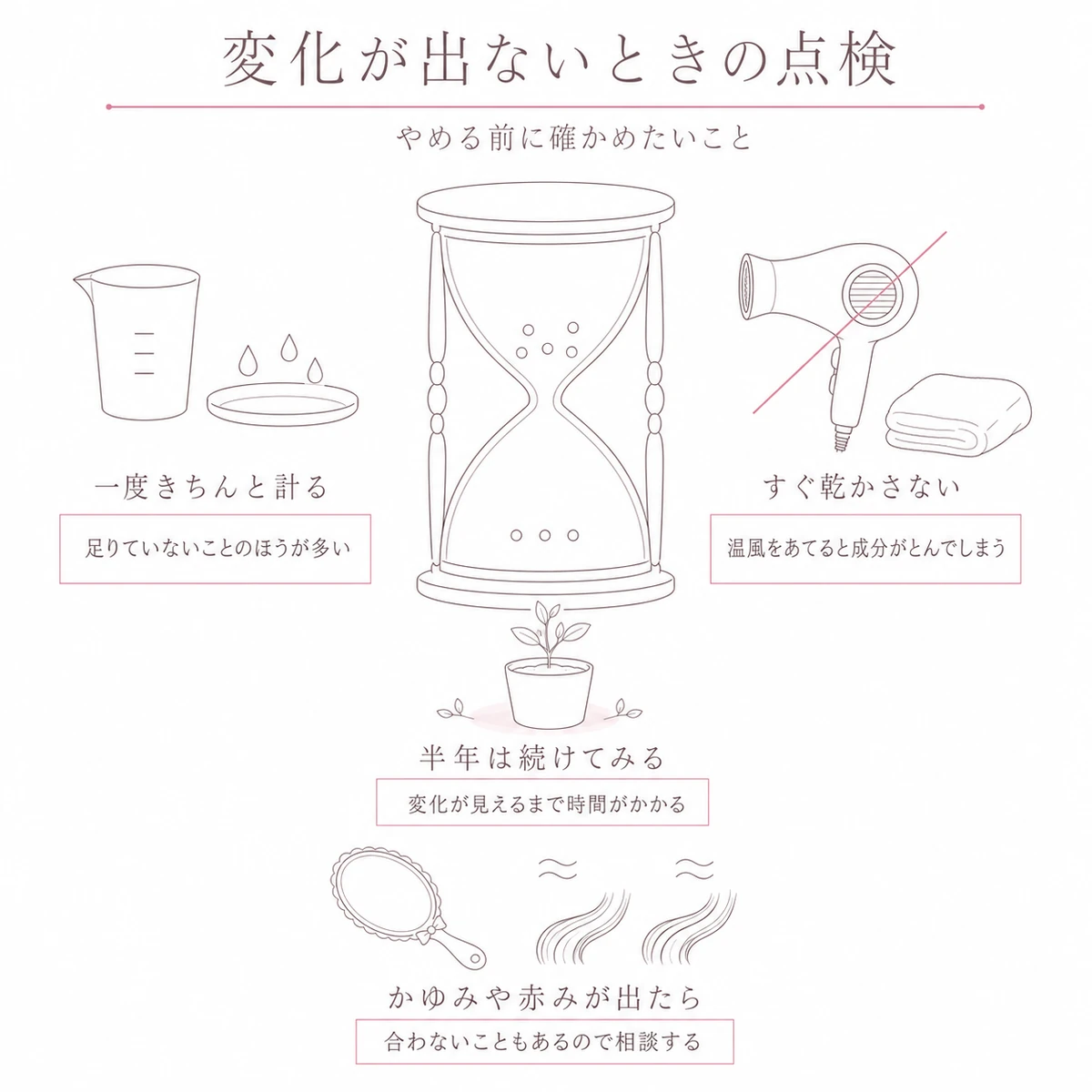 変化が出ないときの点検

やめる前に確かめたいこと

一度きちんと計る

足りていないことのほうが多い

すぐ乾かさない

温風をあてると成分がとんでしまう

半年は続けてみる

変化が見えるまで時間がかかる

かゆみや赤みが出たら

合わないこともあるので相談する