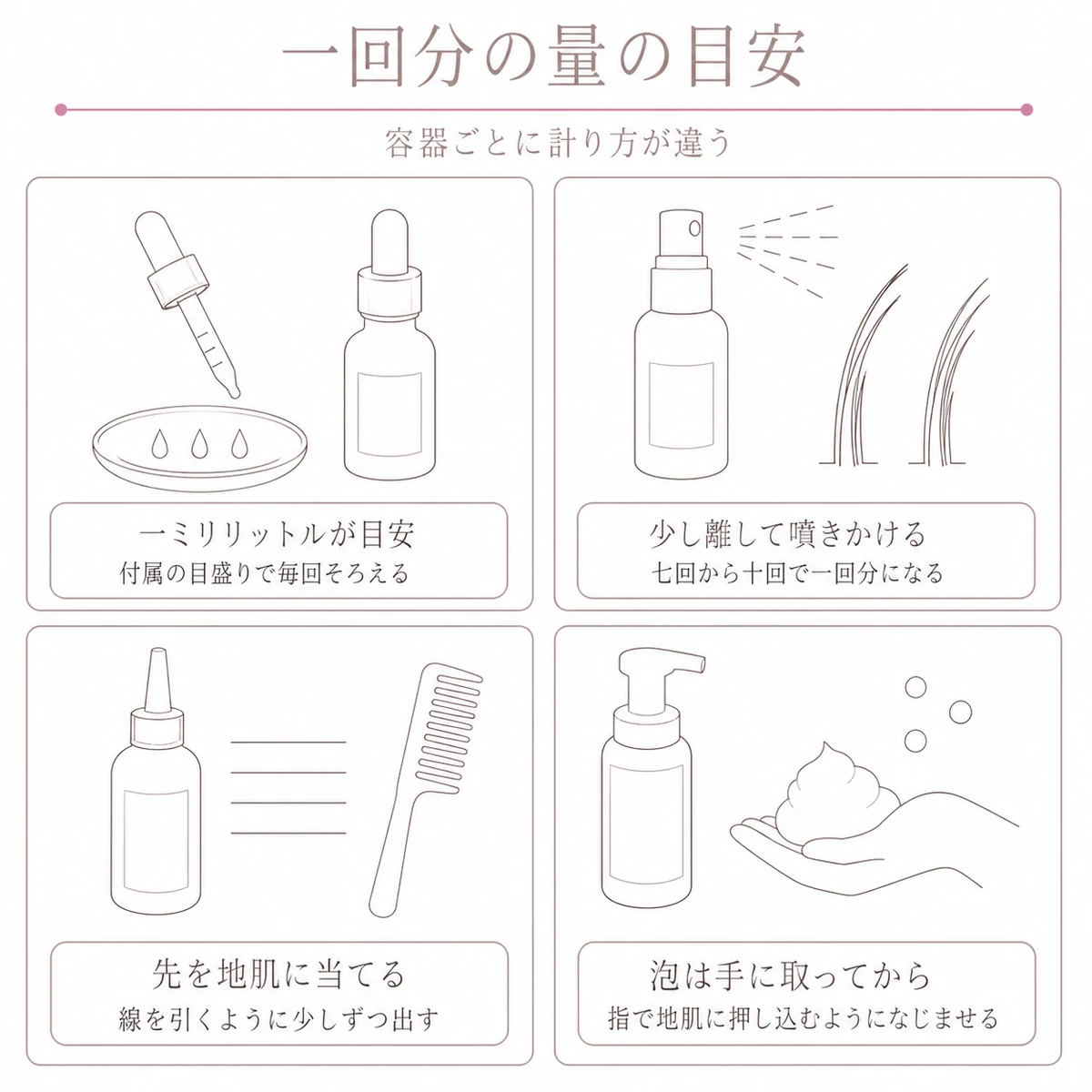 一回分の量の目安

容器ごとに計り方が違う

一ミリリットルが目安
付属の目盛りで毎回そろえる

少し離して噴きかける
七回から十回で一回分になる

先を地肌に当てる
線を引くように少しずつ出す

泡は手に取ってから
指で地肌に押し込むようになじませる