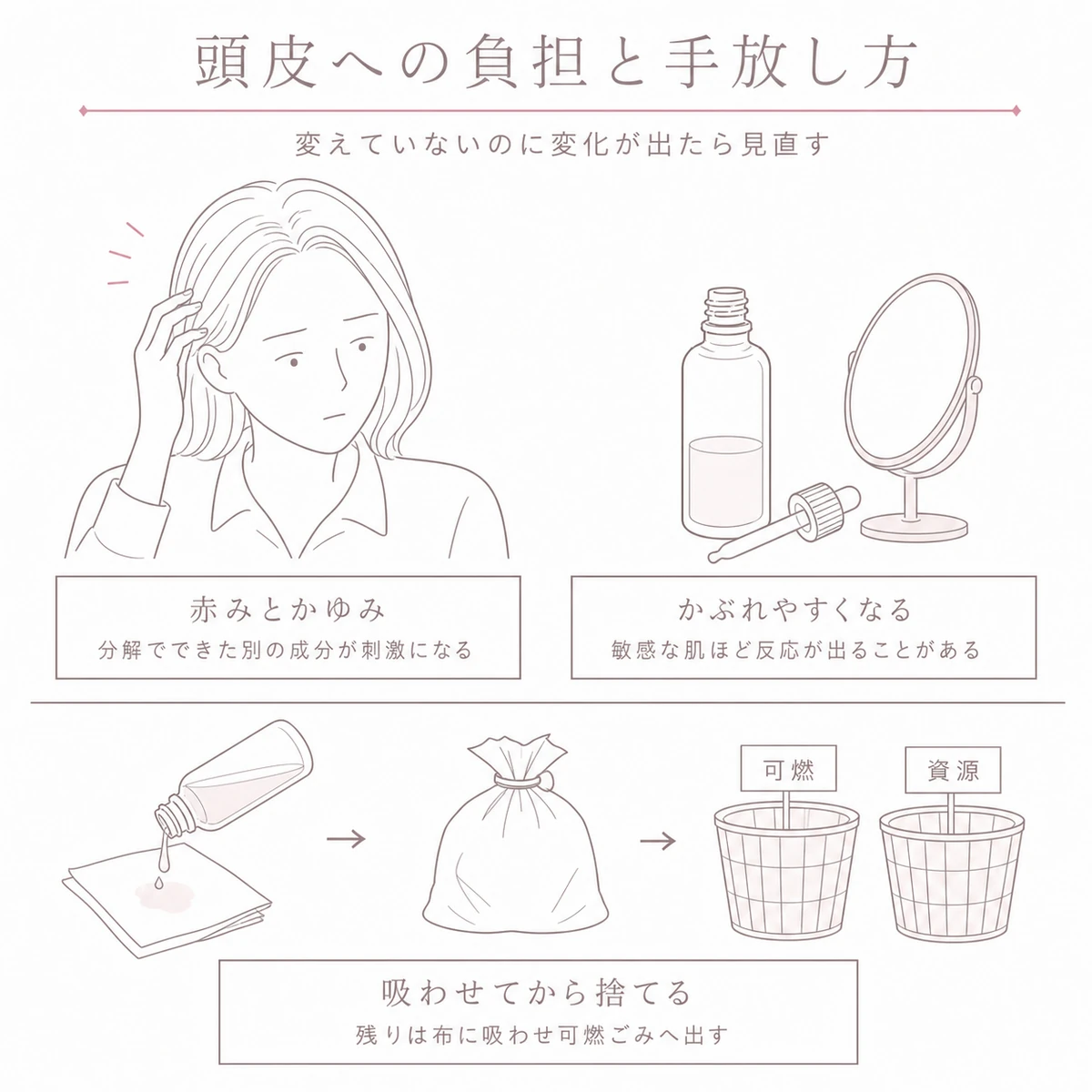 頭皮への負担と手放し方

変えていないのに変化が出たら見直す

赤みとかゆみ
分解でできた別の成分が刺激になる

かぶれやすくなる
敏感な肌ほど反応が出ることがある

可燃

資源

吸わせてから捨てる
残りは布に吸わせ可燃ごみへ出す