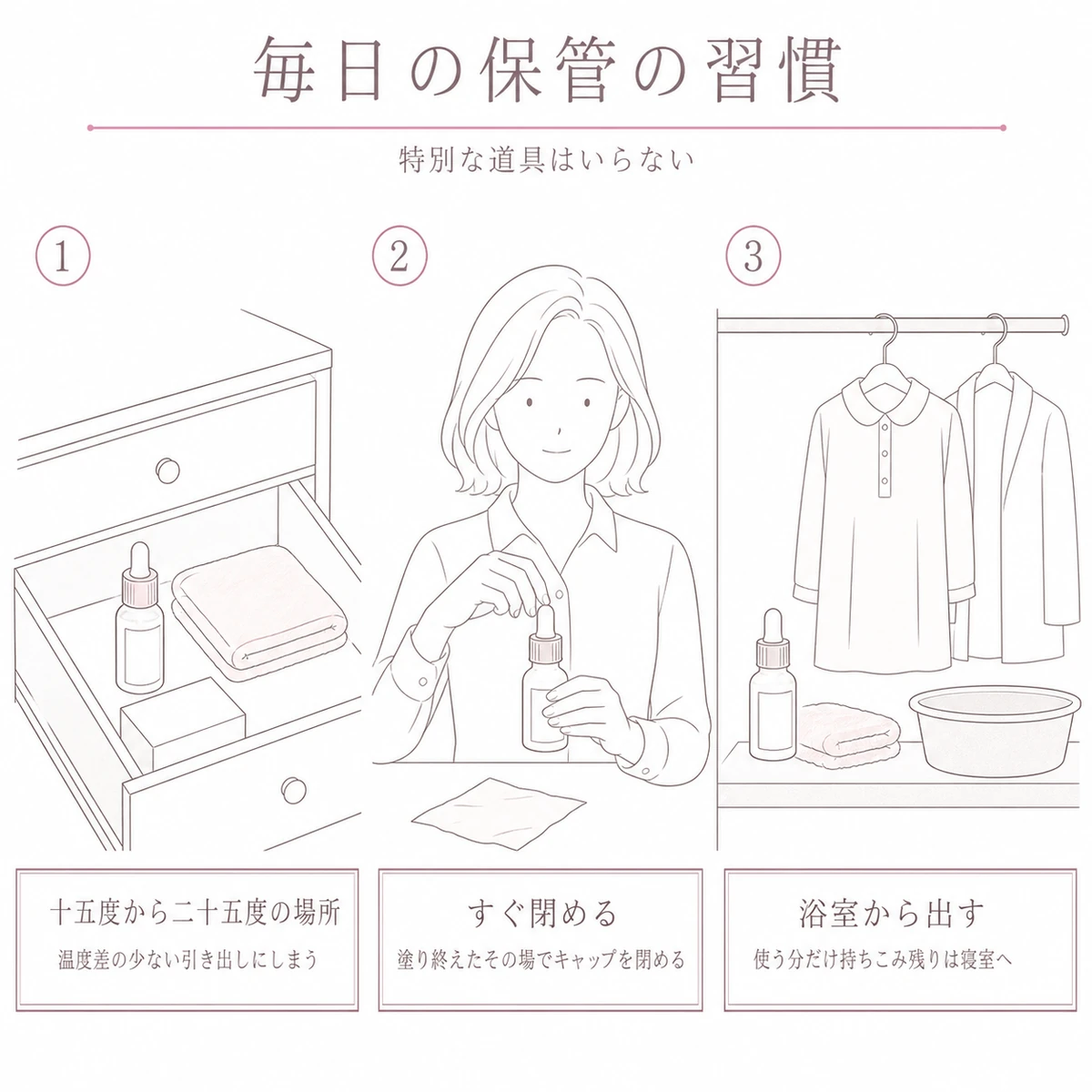 毎日の保管の習慣

特別な道具はいらない

1

2

3

十五度から二十五度の場所

温度差の少ない引き出しにしまう

すぐ閉める

塗り終えたその場でキャップを閉める

浴室から出す

使う分だけ持ちこみ残りは寝室へ