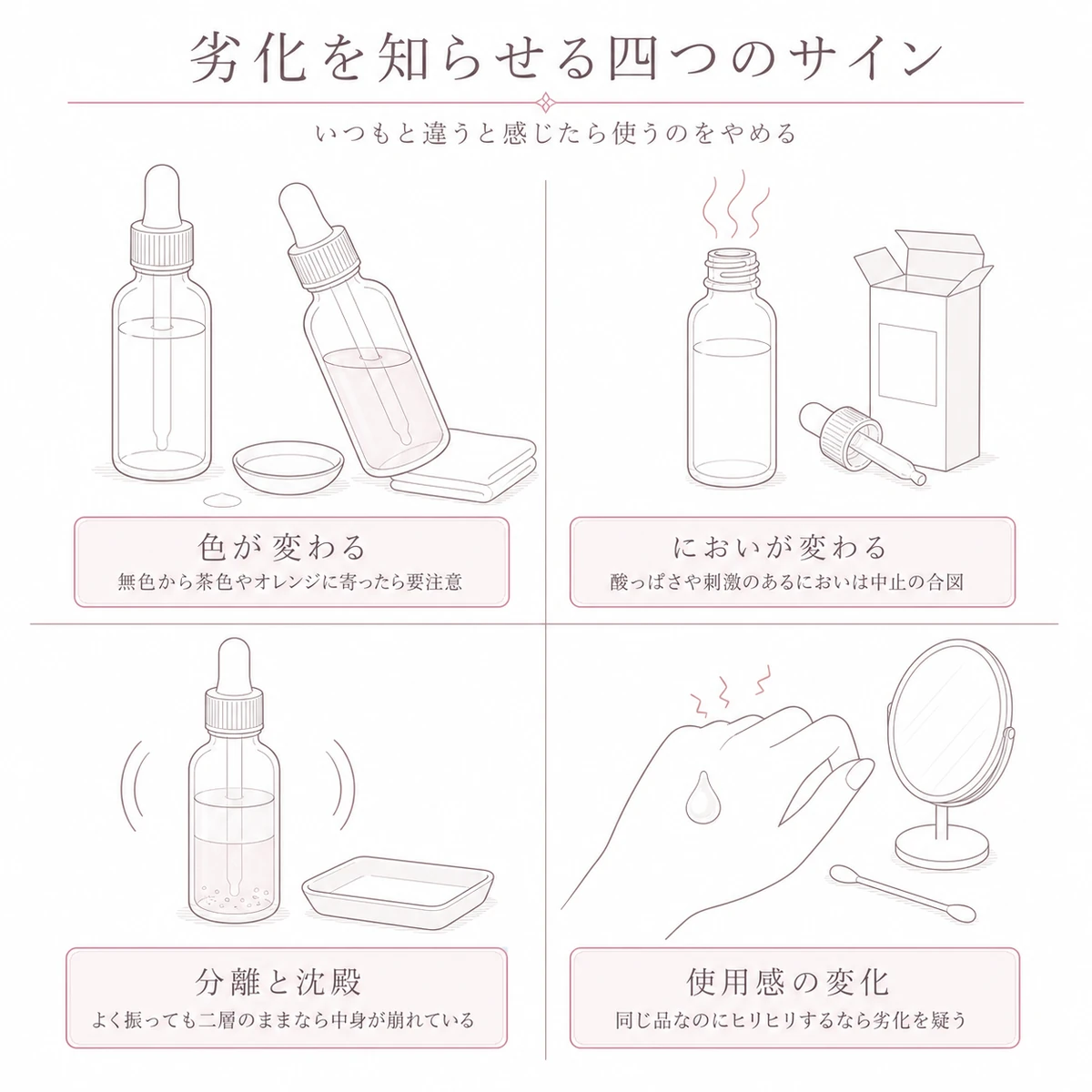 劣化を知らせる四つのサイン

いつもと違うと感じたら使うのをやめる

色が変わる
無色から茶色やオレンジに寄ったら要注意

においが変わる
酸っぱさや刺激のあるにおいは中止の合図

分離と沈殿
よく振っても二層のままなら中身が崩れている

使用感の変化
同じ品なのにヒリヒリするなら劣化を疑う