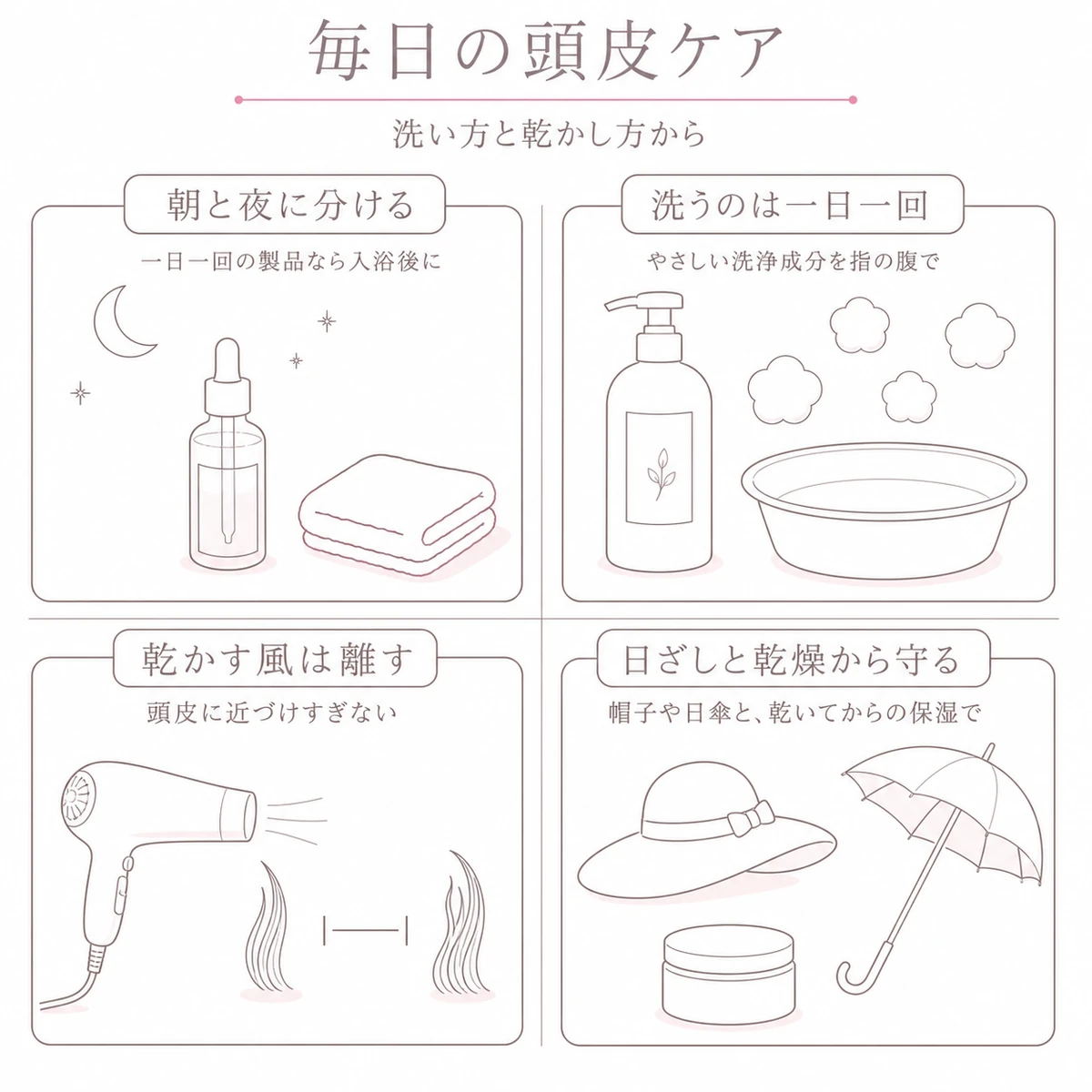 毎日の頭皮ケア

洗い方と乾かし方から

朝と夜に分ける

一日一回の製品なら入浴後に

洗うのは一日一回

やさしい洗浄成分を指の腹で

乾かす風は離す

頭皮に近づけすぎない

日ざしと乾燥から守る

帽子や日傘と、乾いてからの保湿で