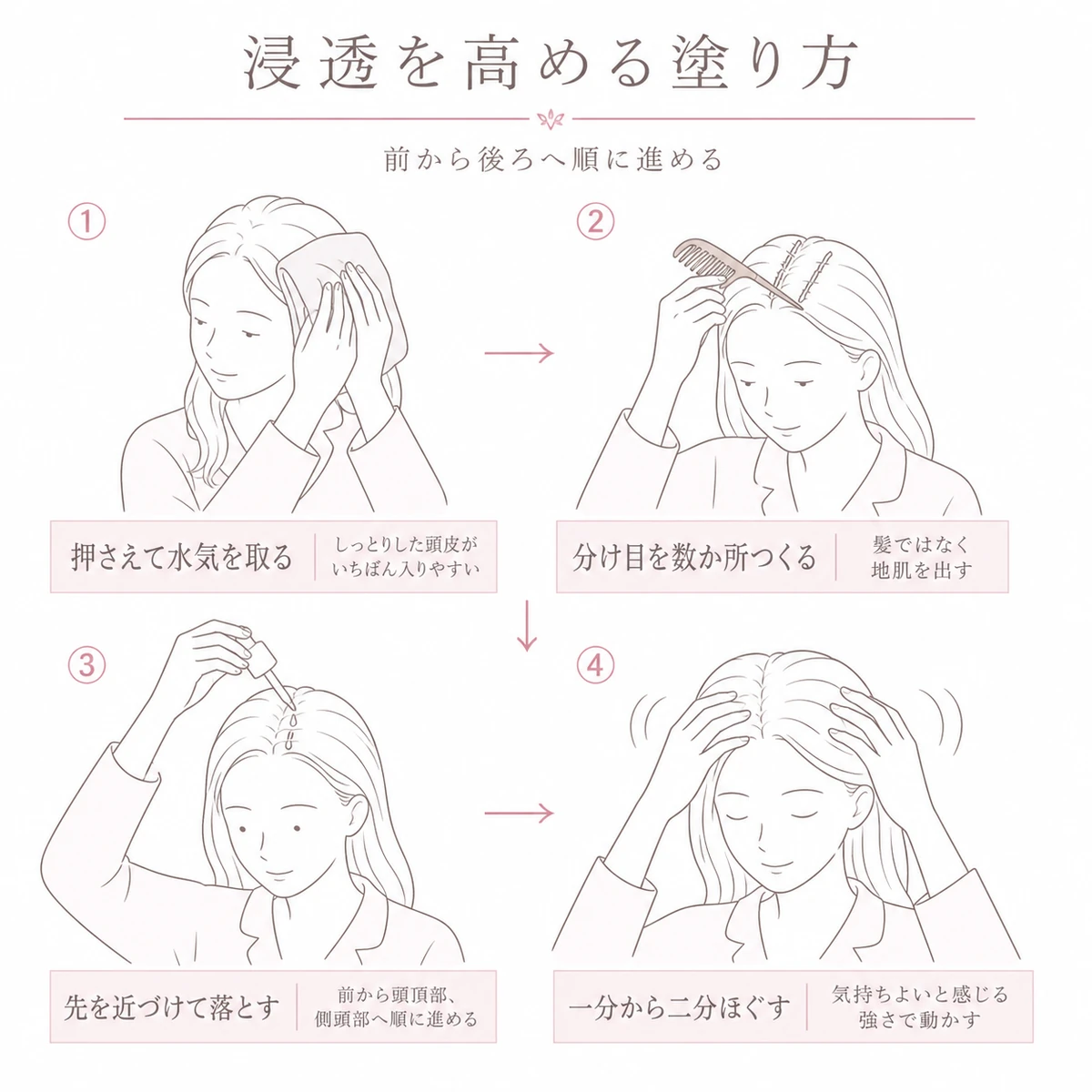 浸透を高める塗り方

前から後ろへ順に進める

①

押さえて水気を取る

しっとりした頭皮がいちばん入りやすい

②

分け目を数か所つくる

髪ではなく地肌を出す

③

先を近づけて落とす

前から頭頂部、側頭部へ順に進める

④

一分から二分ほぐす

気持ちよいと感じる強さで動かす