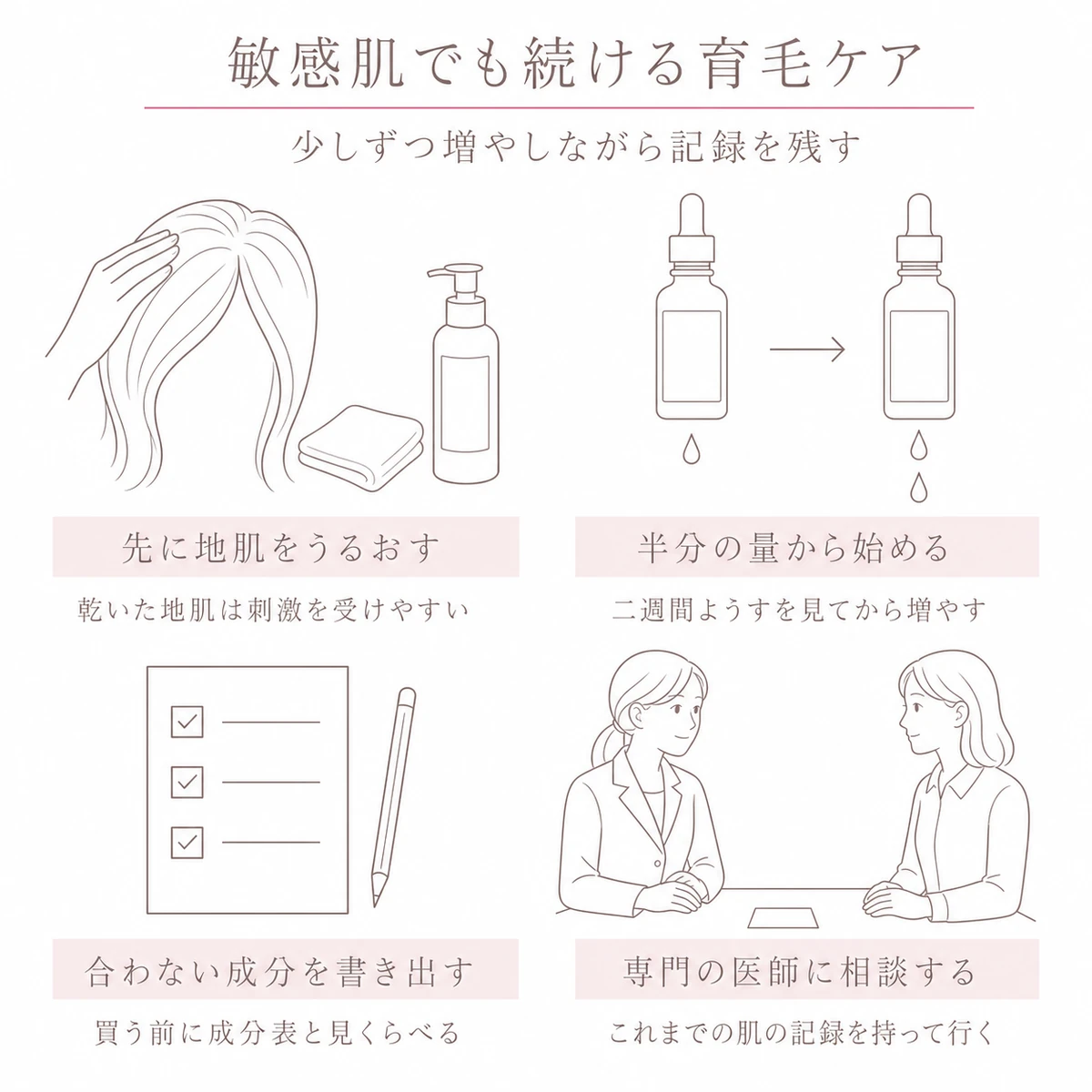 敏感肌でも続ける育毛ケア

少しずつ増やしながら記録を残す

先に地肌をうるおす

乾いた地肌は刺激を受けやすい

半分の量から始める

二週間ようすを見てから増やす

合わない成分を書き出す

買う前に成分表と見くらべる

専門の医師に相談する

これまでの肌の記録を持って行く