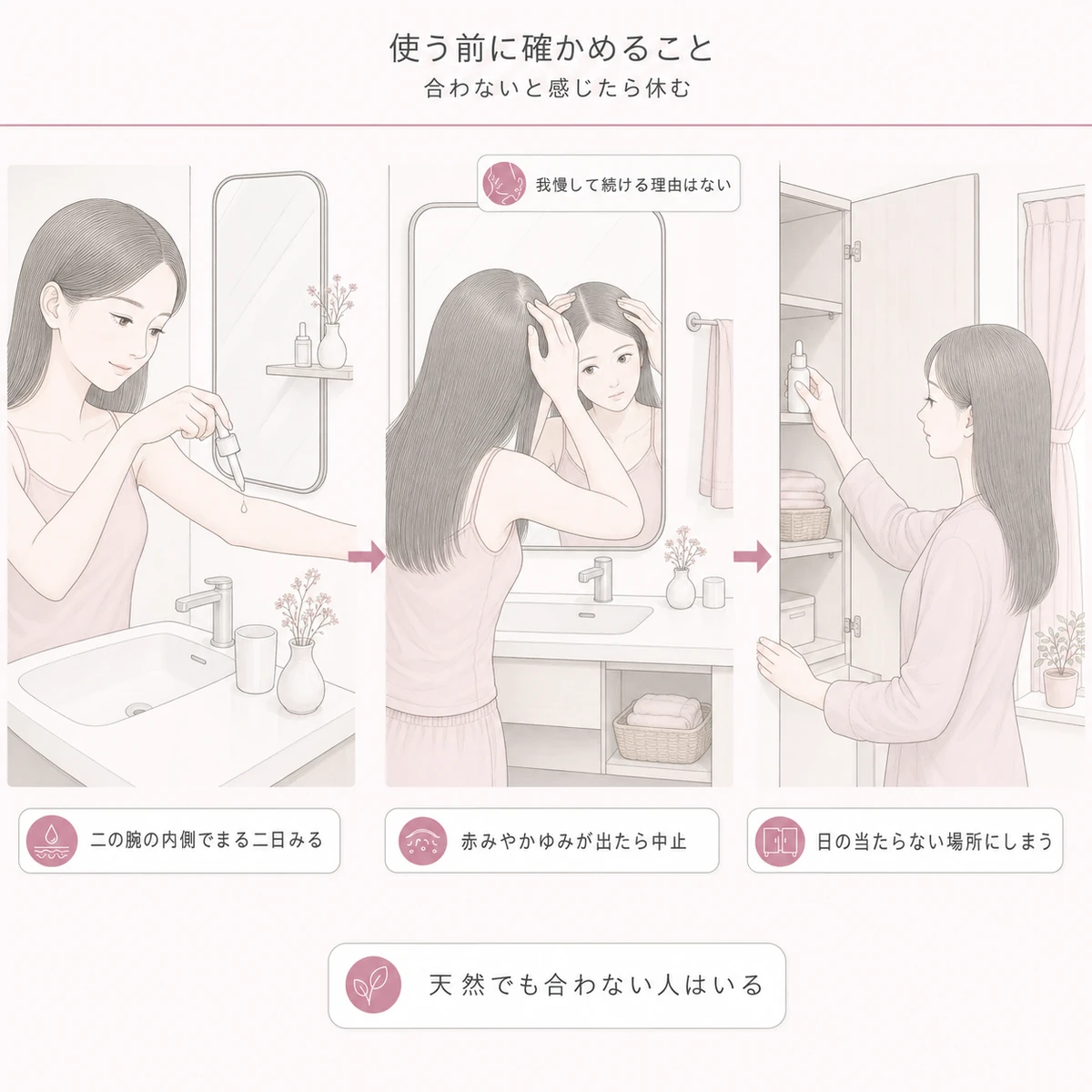 使う前に確かめること

合わないと感じたら休む

我慢して続ける理由はない

二の腕の内側でまる二日みる

赤みやかゆみが出たら中止

日の当たらない場所にしまう

天然でも合わない人はいる