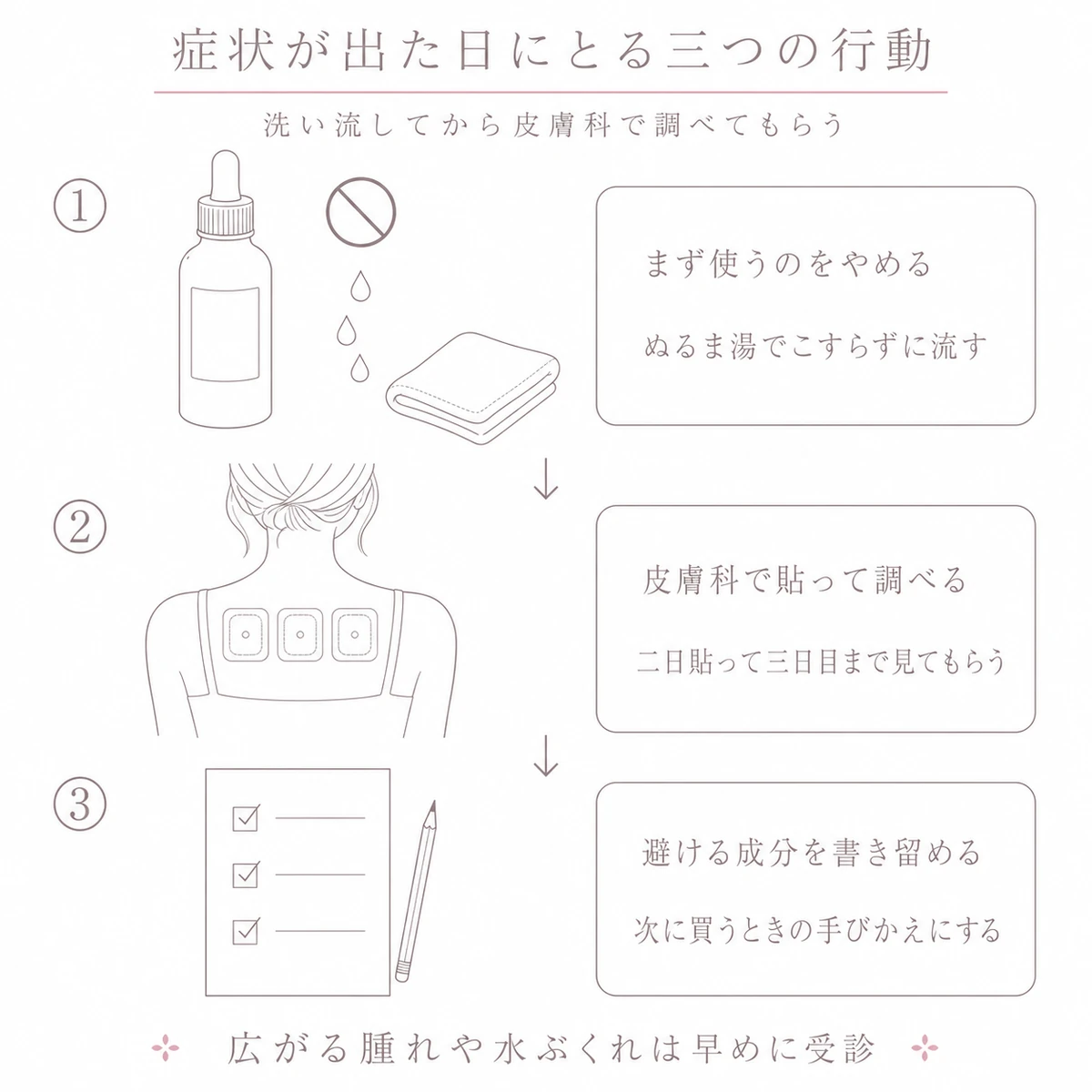 症状が出た日にとる三つの行動

洗い流してから皮膚科で調べてもらう

①

まず使うのをやめる

ぬるま湯でこすらずに流す

↓

②

皮膚科で貼って調べる

二日貼って三日目まで見てもらう

↓

③

避ける成分を書き留める

次に買うときの手びかえにする

広がる腫れや水ぶくれは早めに受診