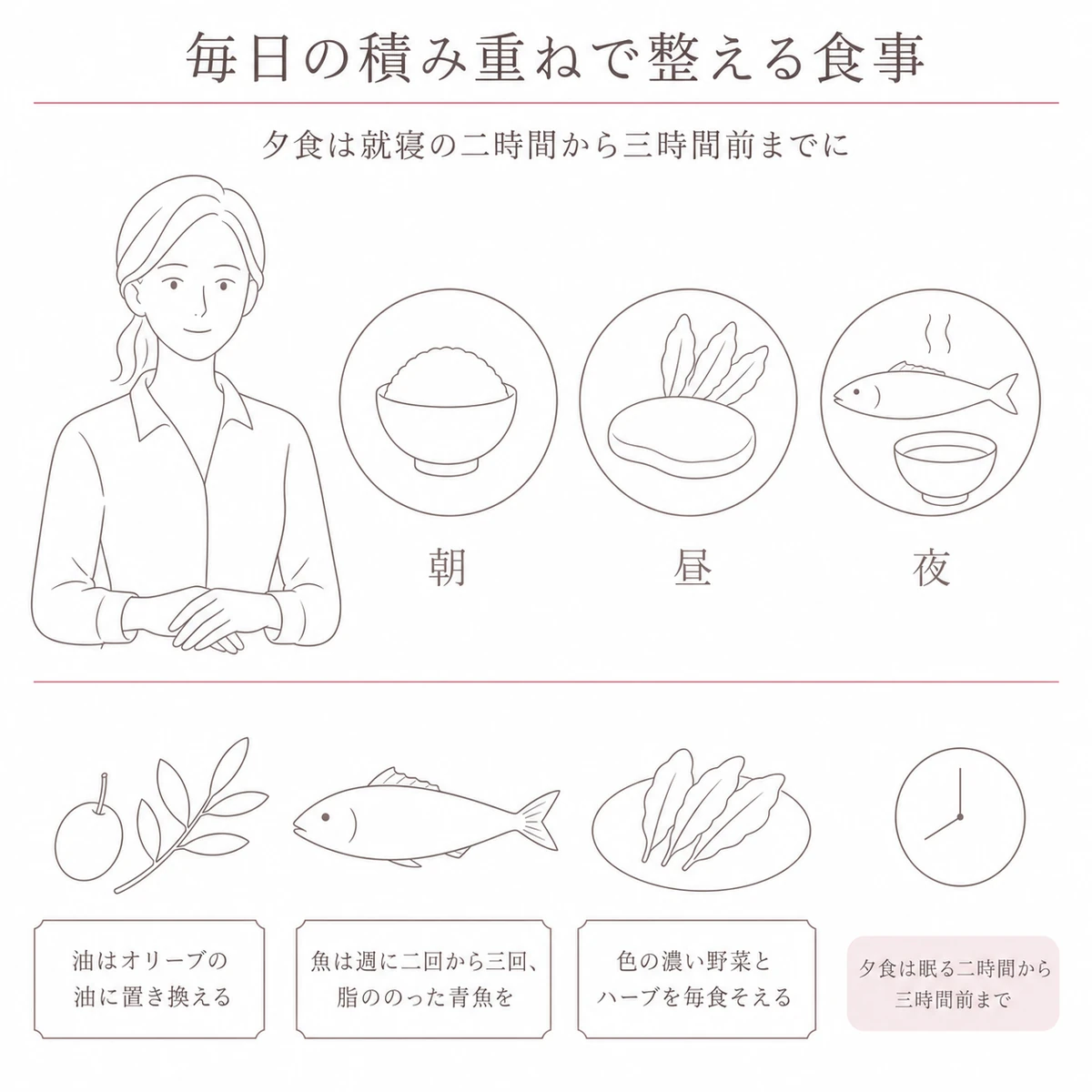 毎日の積み重ねで整える食事

夕食は就寝の二時間から三時間前までに

朝

昼

夜

油はオリーブの油に置き換える

魚は週に二回から三回、脂ののった青魚を

色の濃い野菜とハーブを毎食そえる

夕食は眠る二時間から三時間前まで