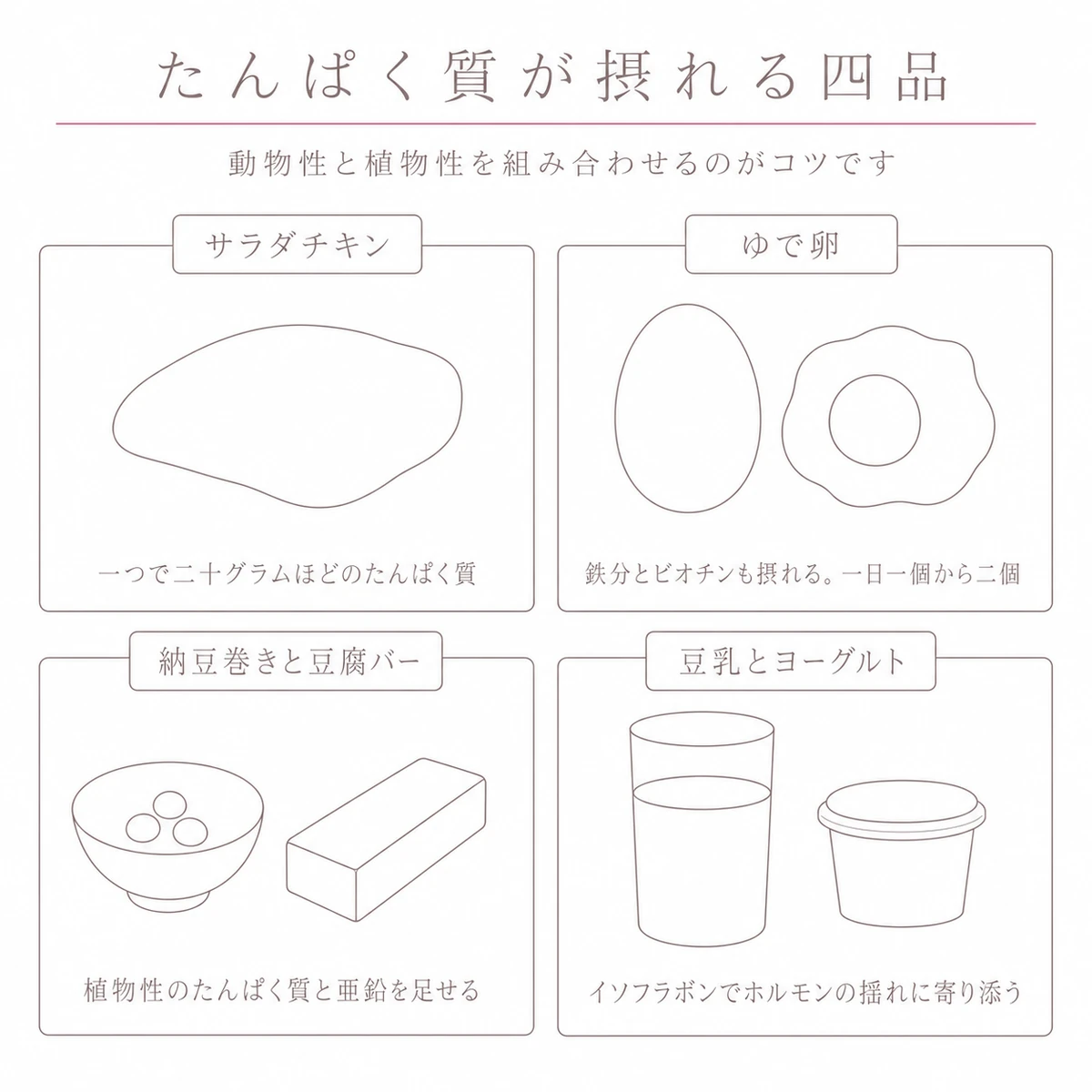 たんぱく質が摂れる四品

動物性と植物性を組み合わせるのがコツです

サラダチキン

一つで二十グラムほどのたんぱく質

ゆで卵

鉄分とビオチンも摂れる。一日一個から二個

納豆巻きと豆腐バー

植物性のたんぱく質と亜鉛を足せる

豆乳とヨーグルト

イソフラボンでホルモンの揺れに寄り添う