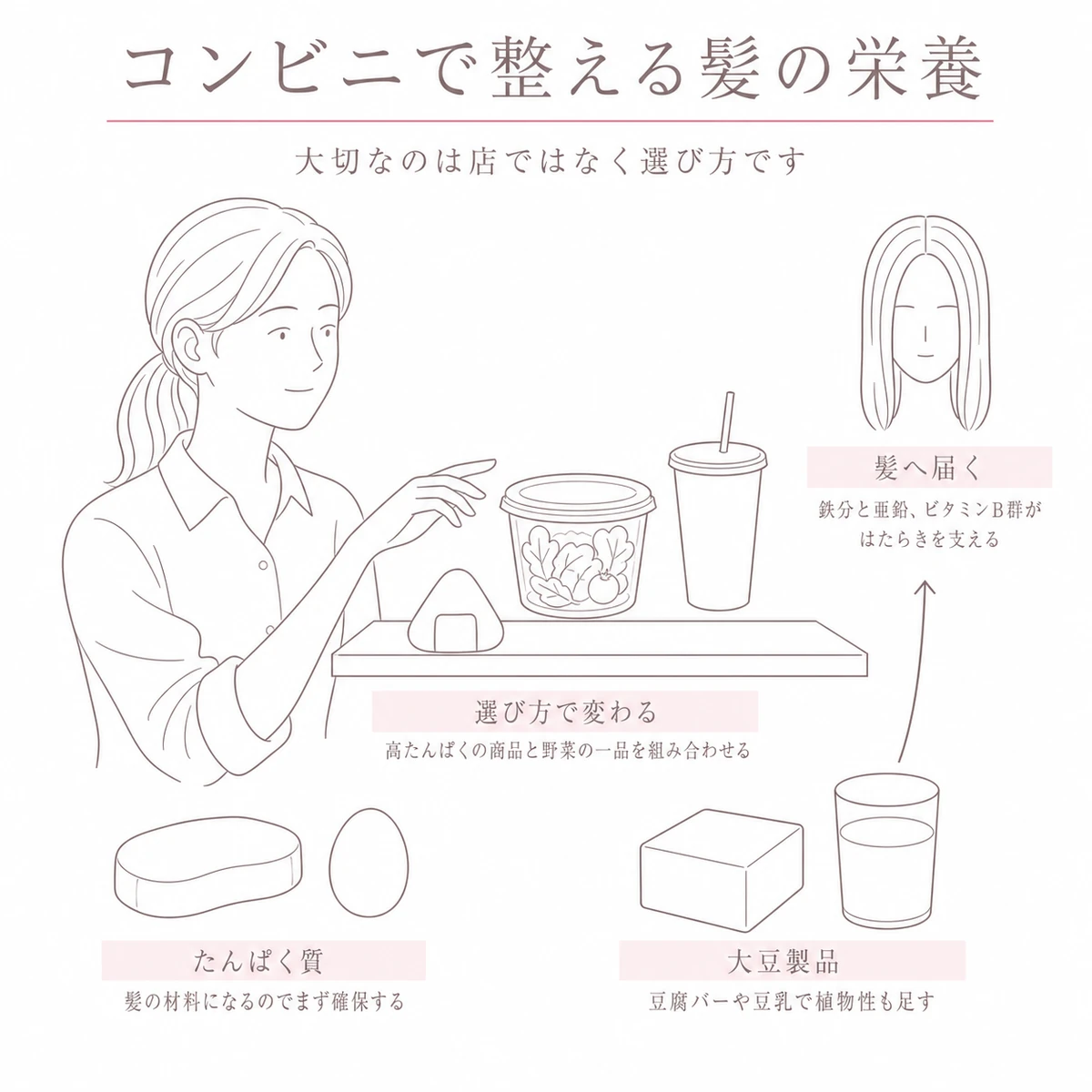 コンビニで整える髪の栄養

大切なのは店ではなく選び方です

髪へ届く

鉄分と亜鉛、ビタミンB群がはたらきを支える

選び方で変わる

高たんぱくの商品と野菜の一品を組み合わせる

たんぱく質

髪の材料になるのでまず確保する

大豆製品

豆腐バーや豆乳で植物性も足す