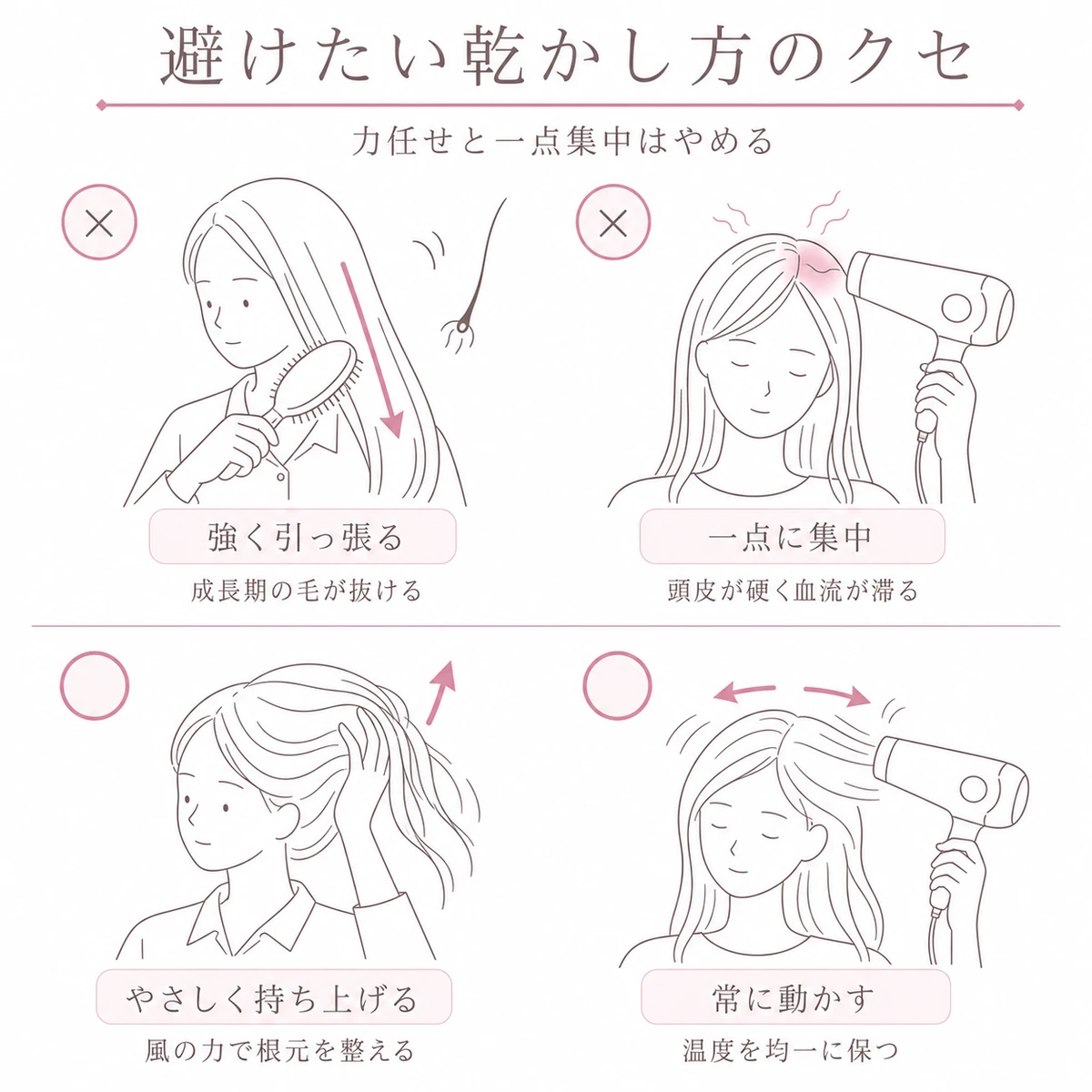 避けたい乾かし方のクセ

力任せと一点集中はやめる

×

強く引っ張る

成長期の毛が抜ける

×

一点に集中

頭皮が硬く血流が滞る

やさしく持ち上げる

風の力で根元を整える

常に動かす

温度を均一に保つ