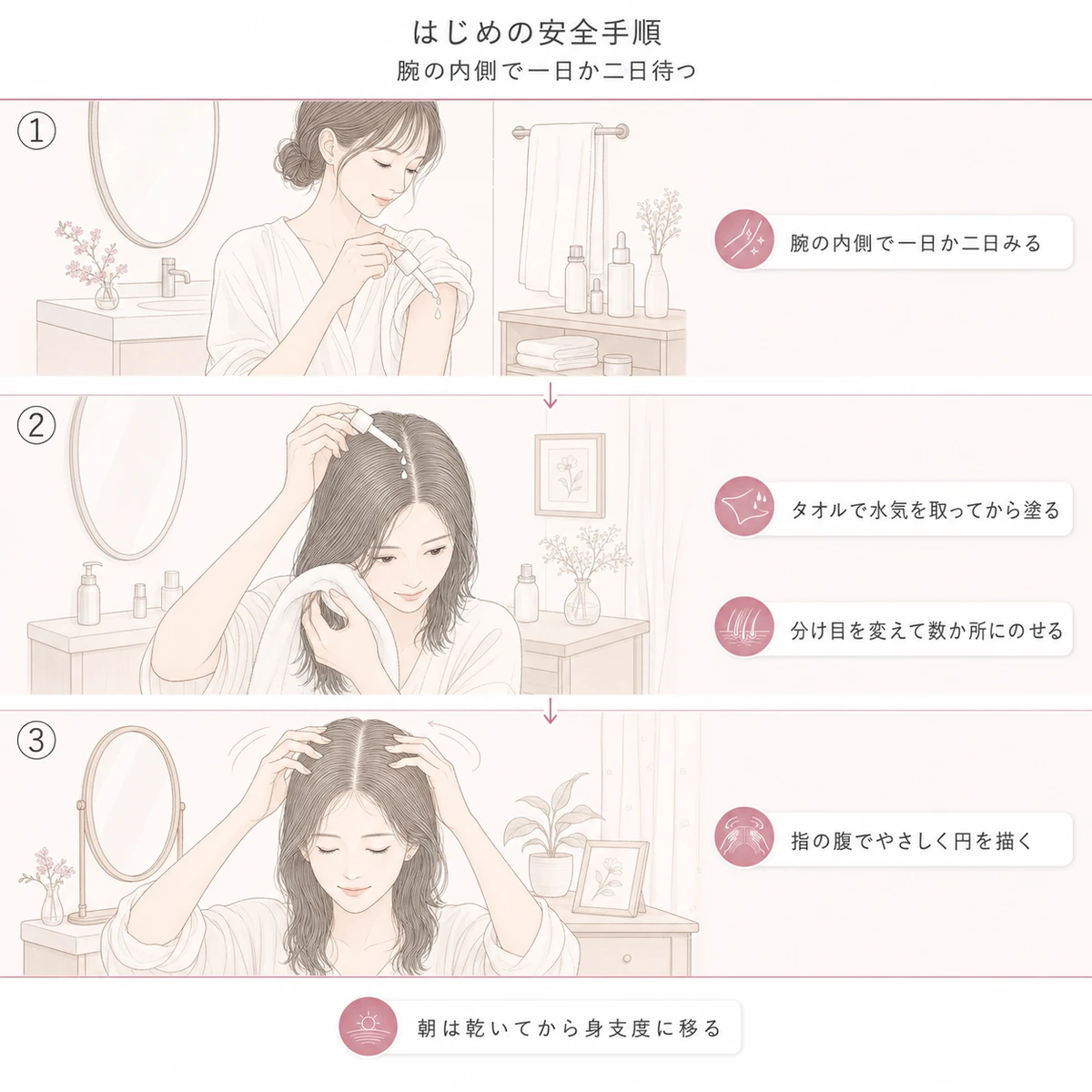 はじめの安全手順
腕の内側で一日か二日待つ

①

腕の内側で一日か二日みる

②

タオルで水気を取ってから塗る

分け目を変えて数か所にのせる

③

指の腹でやさしく円を描く

朝は乾いてから身支度に移る