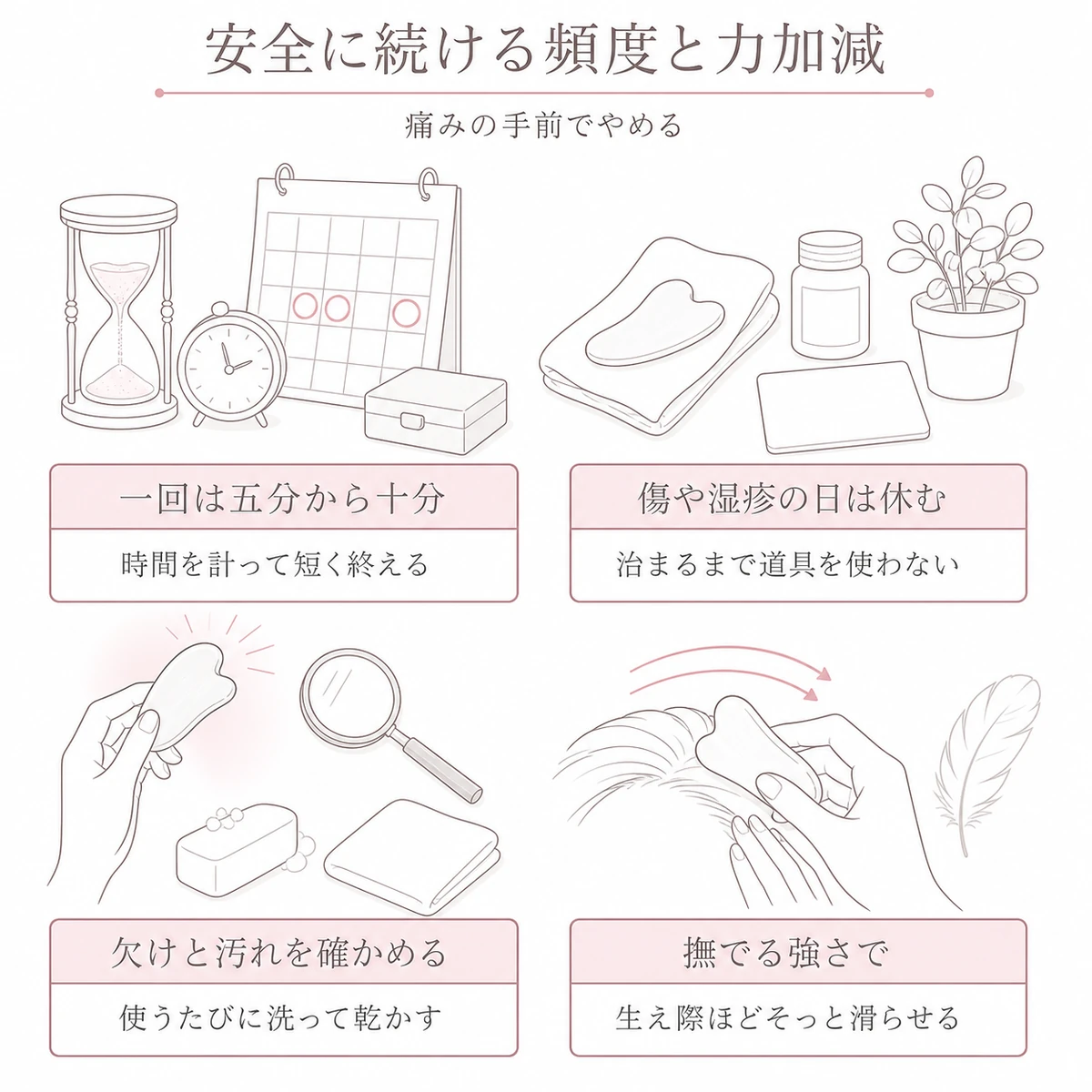 安全に続ける頻度と力加減

痛みの手前でやめる

一回は五分から十分

時間を計って短く終える

傷や湿疹の日は休む

治まるまで道具を使わない

欠けと汚れを確かめる

使うたびに洗って乾かす

撫でる強さで

生え際ほどそっと滑らせる