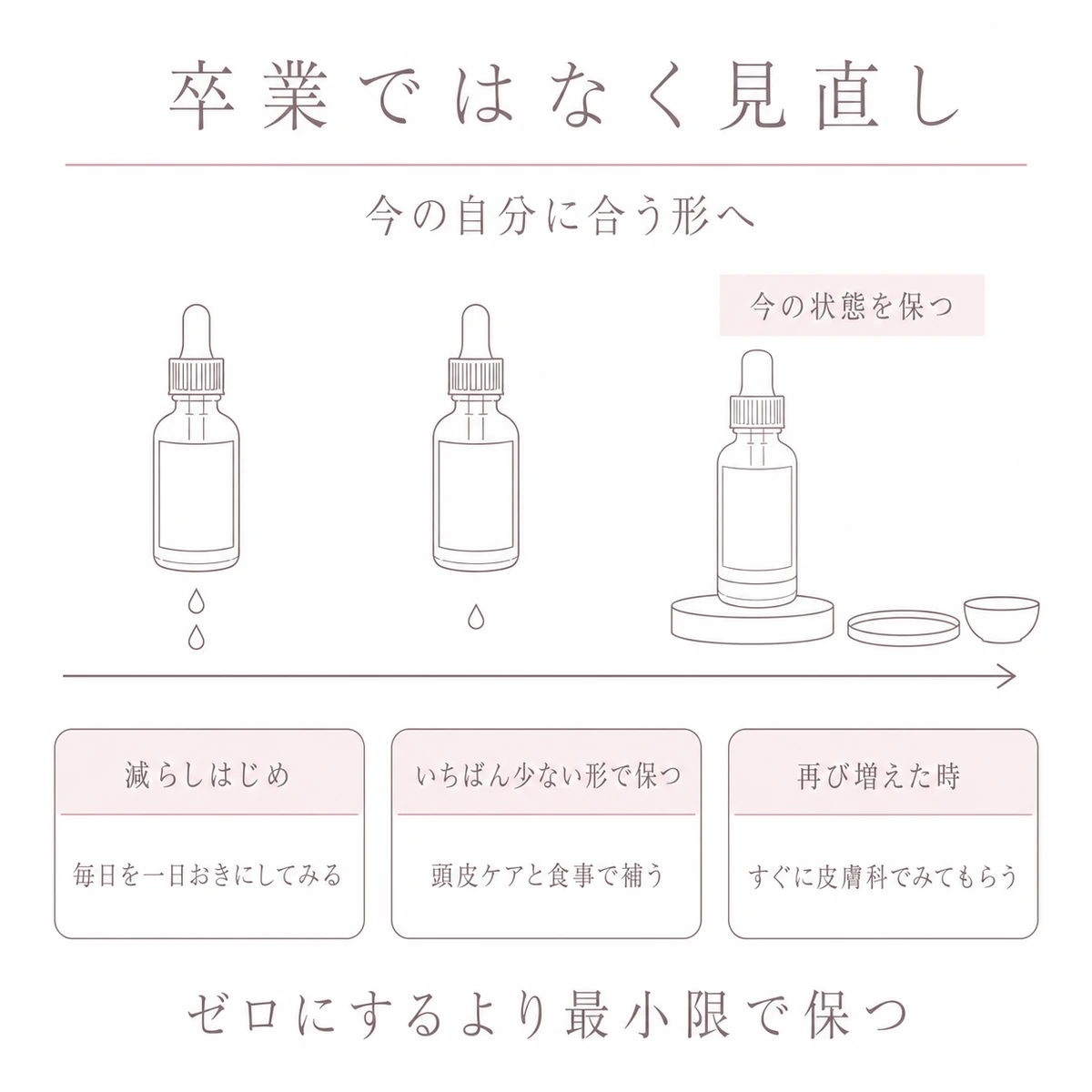 卒業ではなく見直し

今の自分に合う形へ

今の状態を保つ

減らしはじめ

毎日を一日おきにしてみる

いちばん少ない形で保つ

頭皮ケアと食事で補う

再び増えた時

すぐに皮膚科でみてもらう

ゼロにするより最小限で保つ