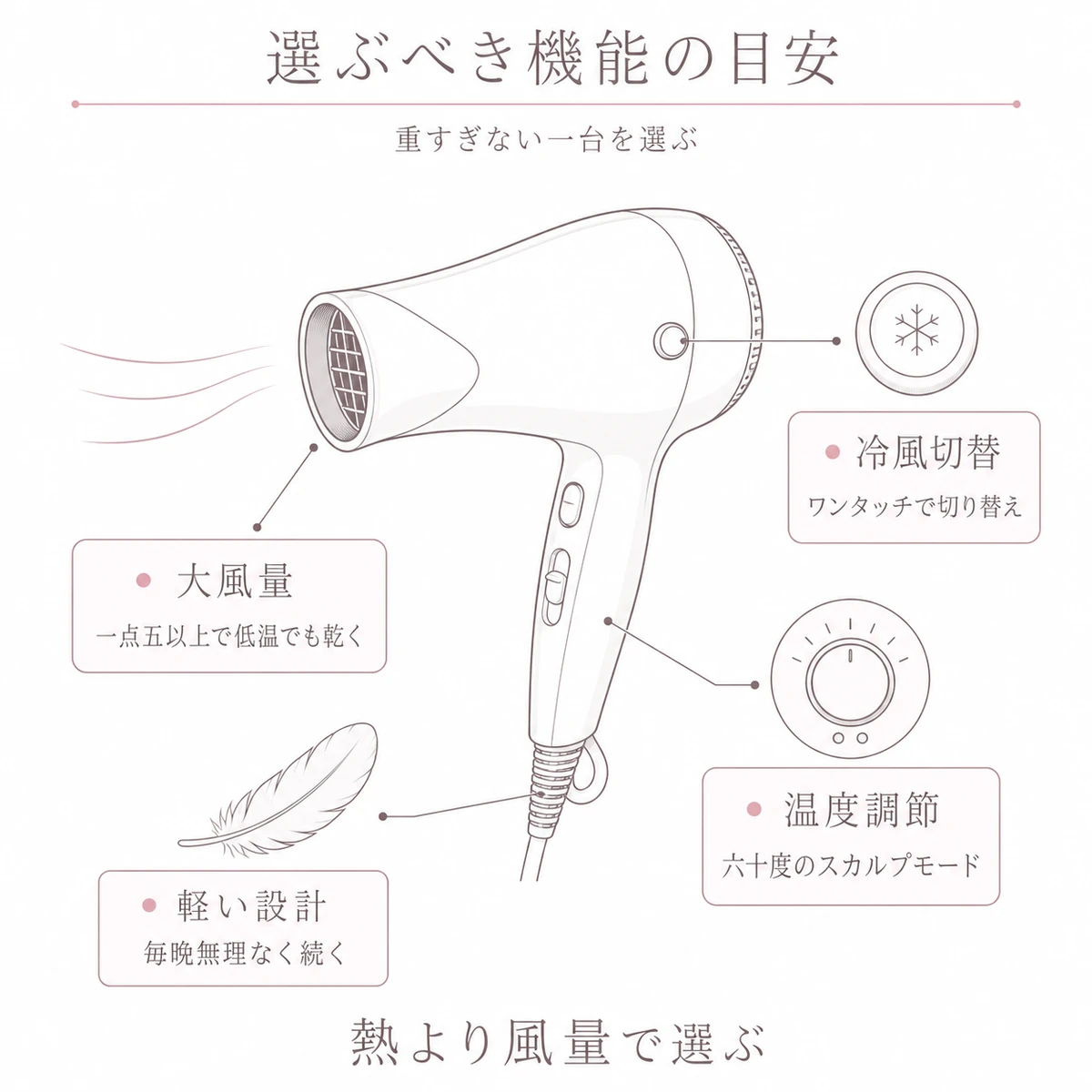 選ぶべき機能の目安

重すぎない一台を選ぶ

冷風切替
ワンタッチで切り替え

大風量
一点五以上で低温でも乾く

温度調節
六十度のスカルプモード

軽い設計
毎晩無理なく続く

熱より風量で選ぶ