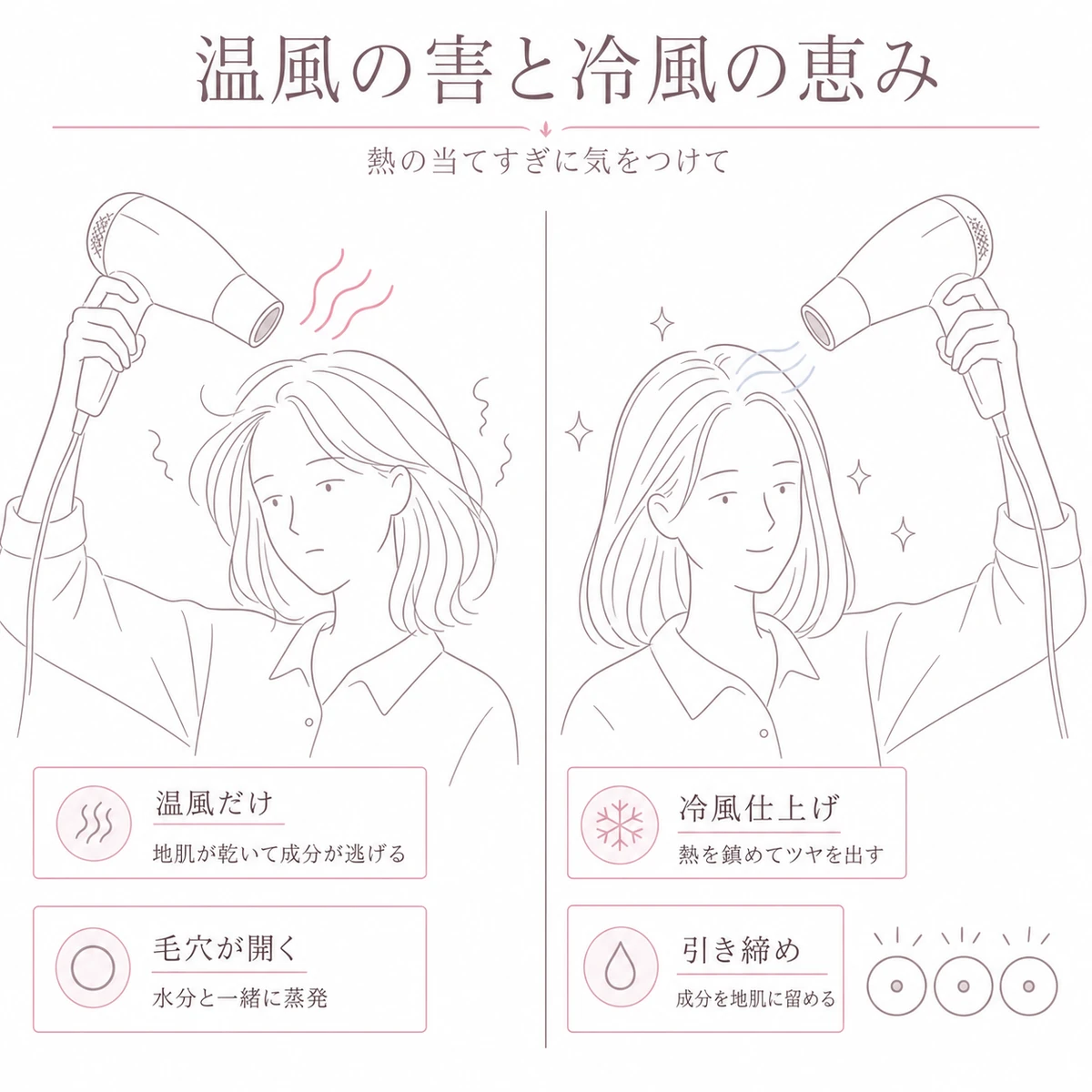 温風の害と冷風の恵み

熱の当てすぎに気をつけて

温風だけ

地肌が乾いて成分が逃げる

毛穴が開く

水分と一緒に蒸発

冷風仕上げ

熱を鎮めてツヤを出す

引き締め

成分を地肌に留める